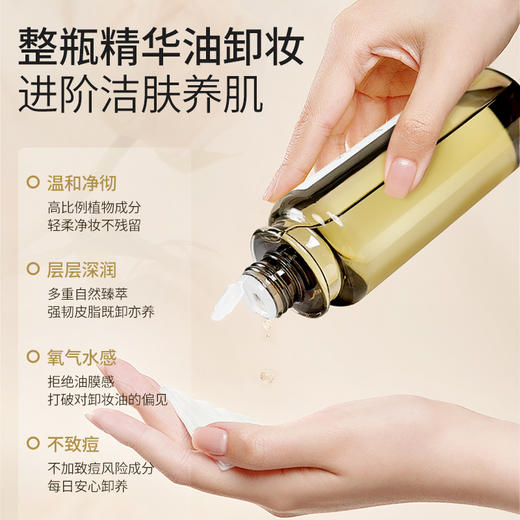 整瓶精华油卸妆
进阶洁肤养肌

温和净彻
高比例植物成分
轻柔净妆不残留

层层深润
多重自然臻萃
强韧皮脂既卸亦养

氧气水感
拒绝油膜感
打破对卸妆油的偏见

不致痘
不加致痘风险成分
每日安心卸养