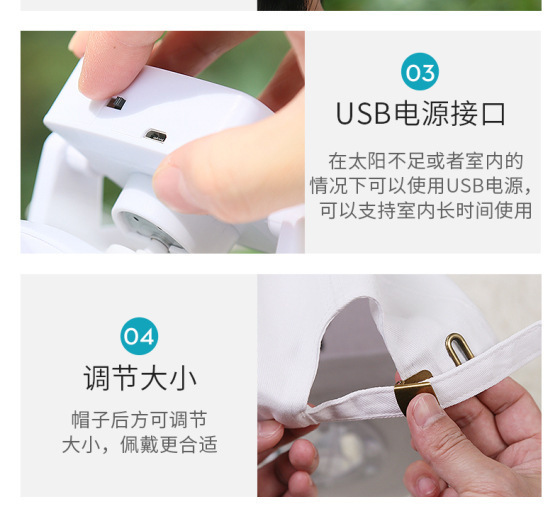 03
USB电源接口

在太阳不足或者室内的情况下可以使用USB电源，可以支持室内长时间使用

04
调节大小

帽子后方可调节大小，佩戴更合适