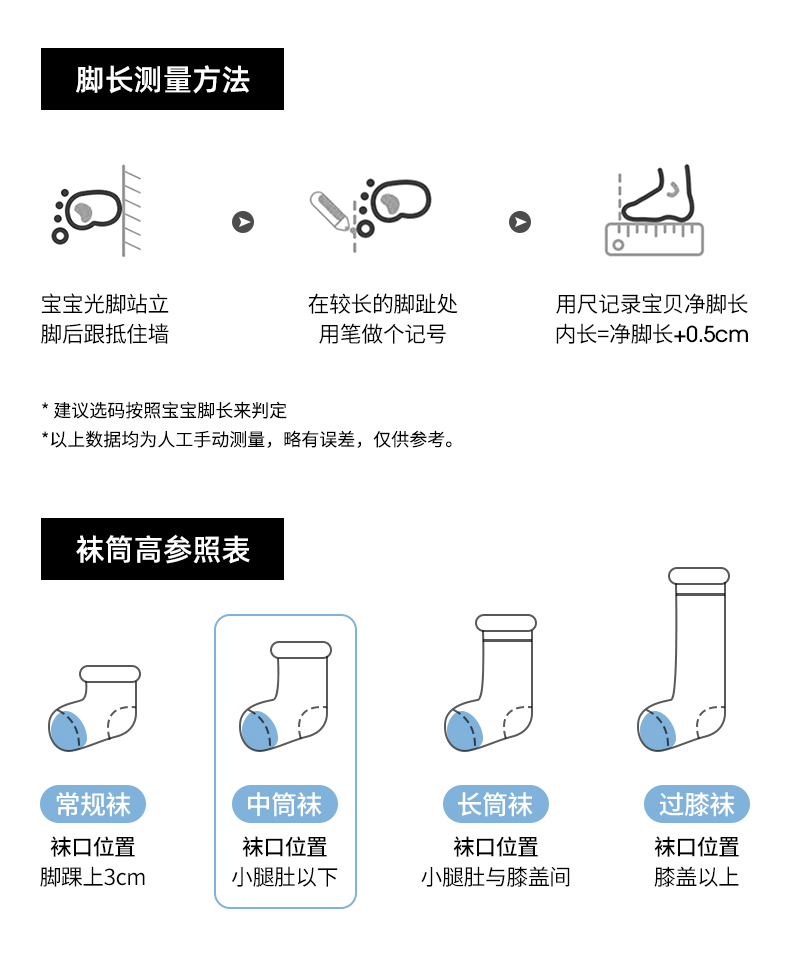 脚长测量方法

宝宝光脚站立
脚后跟抵住墙

在较长的脚趾处
用笔做个记号

用尺记录宝贝净脚长
内长=净脚长+0.5cm

* 建议选码按照宝宝脚长来判定
*以上数据均为人工手动测量，略有误差，仅供参考。

袜筒高参照表

常规袜
袜口位置
脚踝上3cm

中筒袜
袜口位置
小腿肚以下

长筒袜
袜口位置
小腿肚与膝盖间

过膝袜
袜口位置
膝盖以上