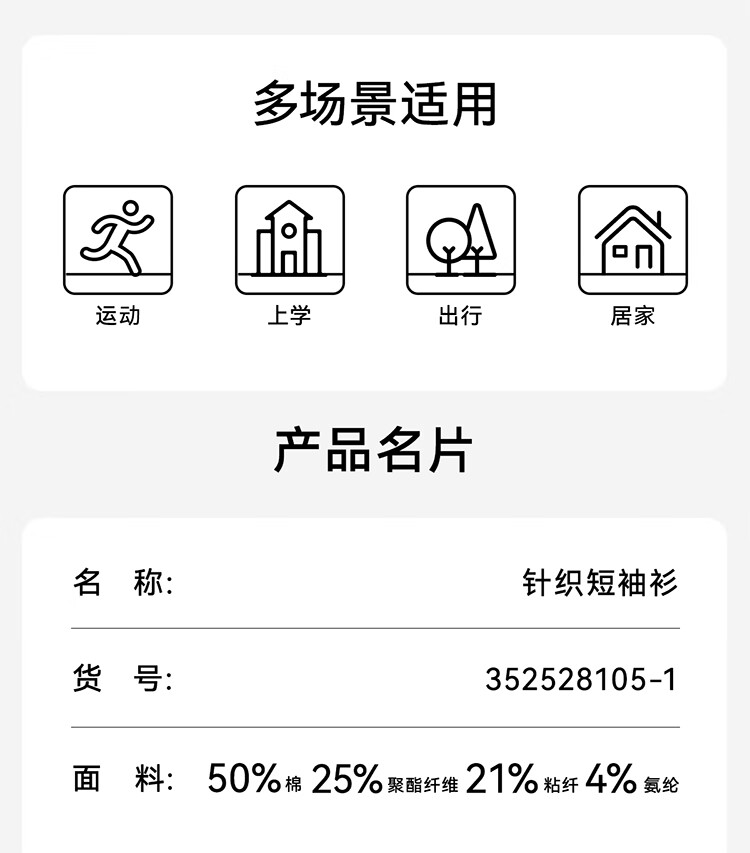 多场景适用

运动

上学

出行

居家

产品名片

名 称: 针织短袖衫

货 号: 352528105-1

面 料: 50%棉 25%聚酯纤维 21%粘纤 4%氨纶