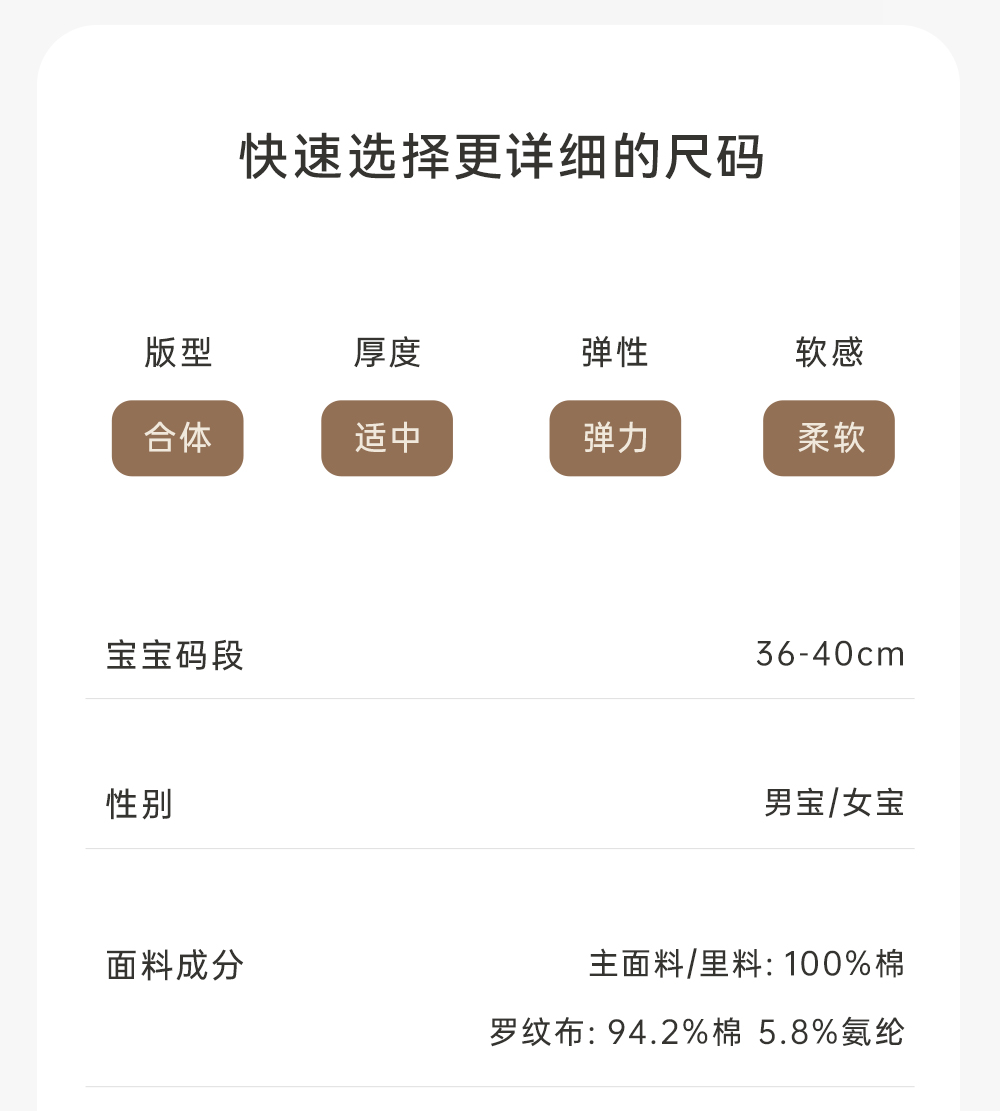 快速选择更详细的尺码

版型
合体

厚度
适中

弹性
弹力

软感
柔软

宝宝码段 36-40cm

性别 男宝/女宝

面料成分 主面料/里料: 100%棉
罗纹布: 94.2%棉 5.8%氨纶