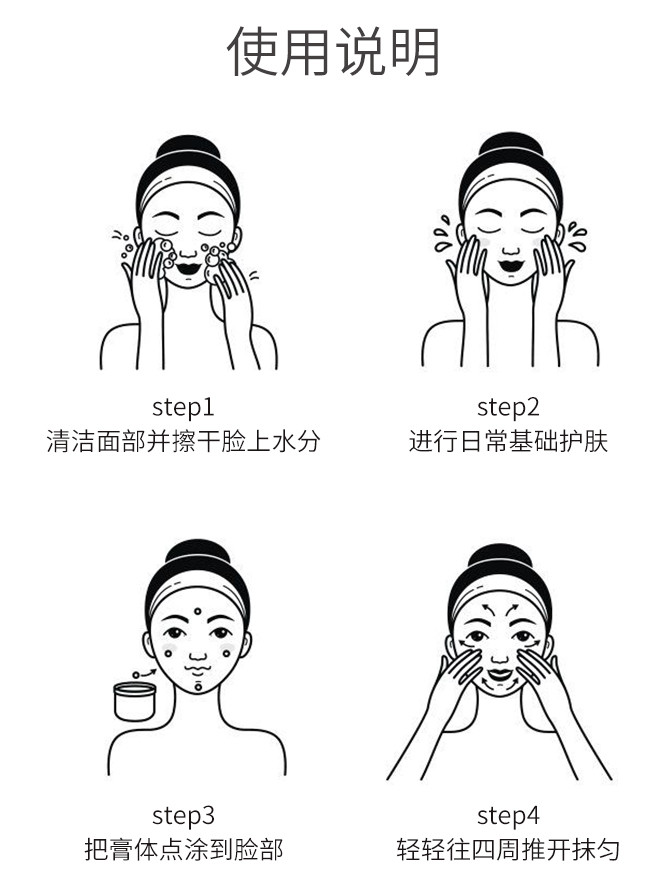 使用说明

step1
清洁面部并擦干脸上水分

step2
进行日常基础护肤

step3
把膏体点涂到脸部

step4
轻轻往四周推开抹匀