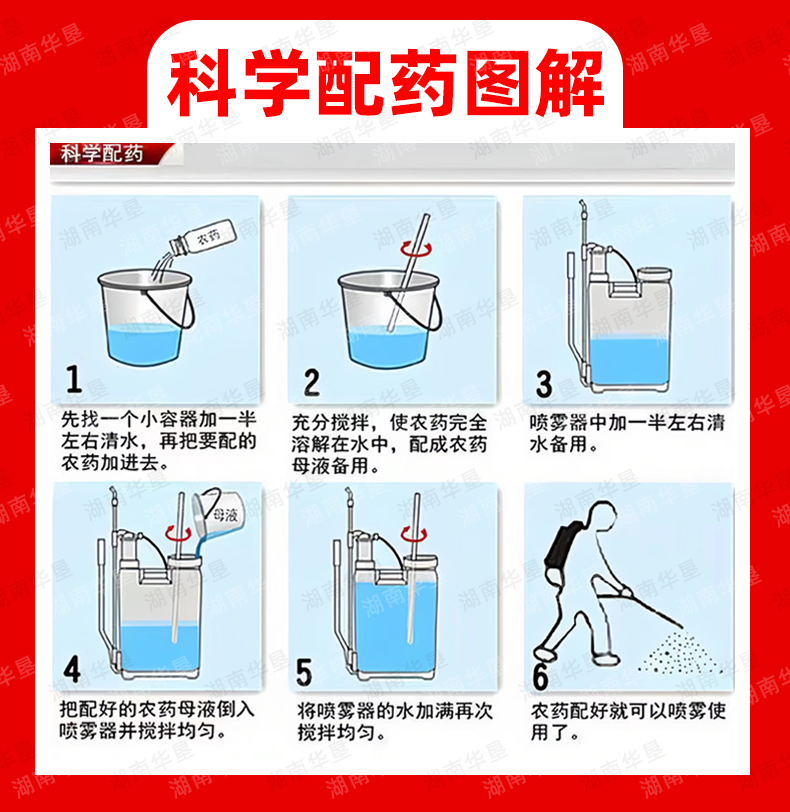 科学配药图解

科学配药

农药

1
先找一个小容器加一半左右清水，再把要配的农药加进去。

2
充分搅拌，使农药完全溶解在水中，配成农药母液备用。

3
喷雾器中加一半左右清水备用。

母液

4
把配好的农药母液倒入喷雾器并搅拌均匀。

5
将喷雾器的水加满再次搅拌均匀。

6
农药配好就可以喷雾使用了。

湖南华垦