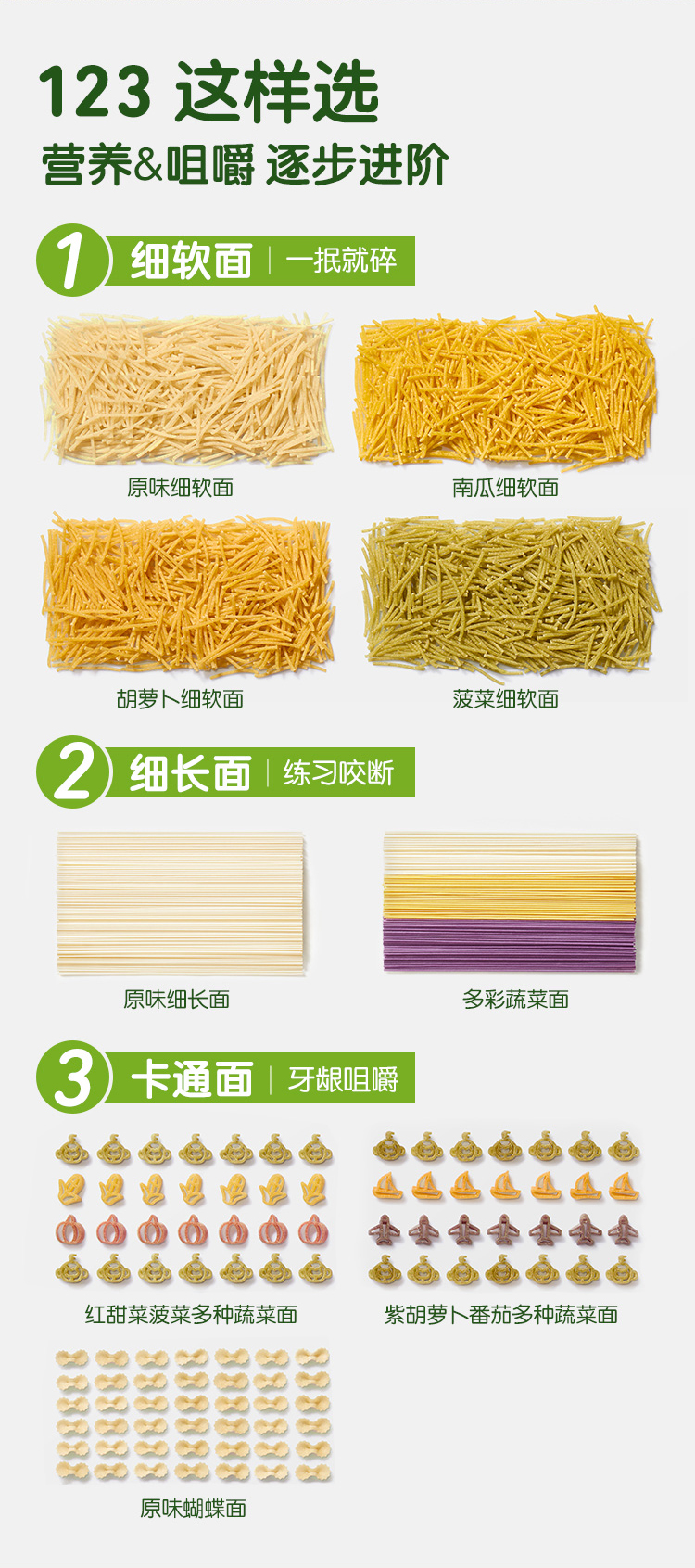 123 这样选
营养&咀嚼 逐步进阶

1 细软面 | 一抿就碎

原味细软面

南瓜细软面

胡萝卜细软面

菠菜细软面

2 细长面 | 练习咬断

原味细长面

多彩蔬菜面

3 卡通面 | 牙龈咀嚼

红甜菜菠菜多种蔬菜面

紫胡萝卜番茄多种蔬菜面

原味蝴蝶面