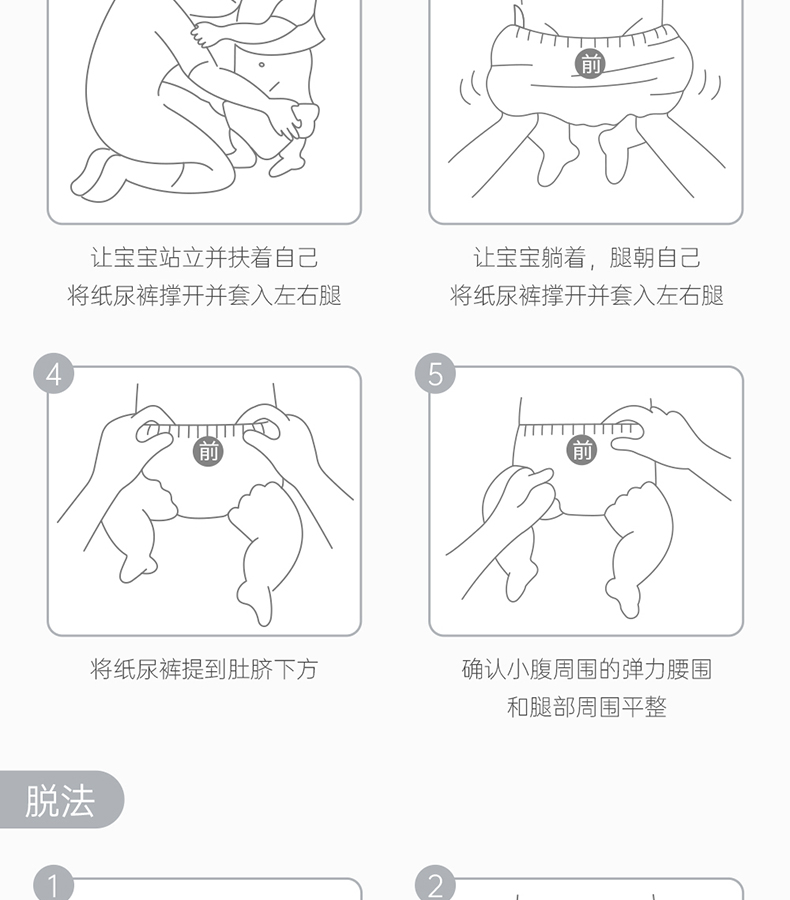 前

让宝宝站立并扶着自己
将纸尿裤撑开并套入左右腿

让宝宝躺着，腿朝自己
将纸尿裤撑开并套入左右腿

4

前

将纸尿裤提到肚脐下方

5

前

确认小腹周围的弹力腰围
和腿部周围平整

脱法

1

2