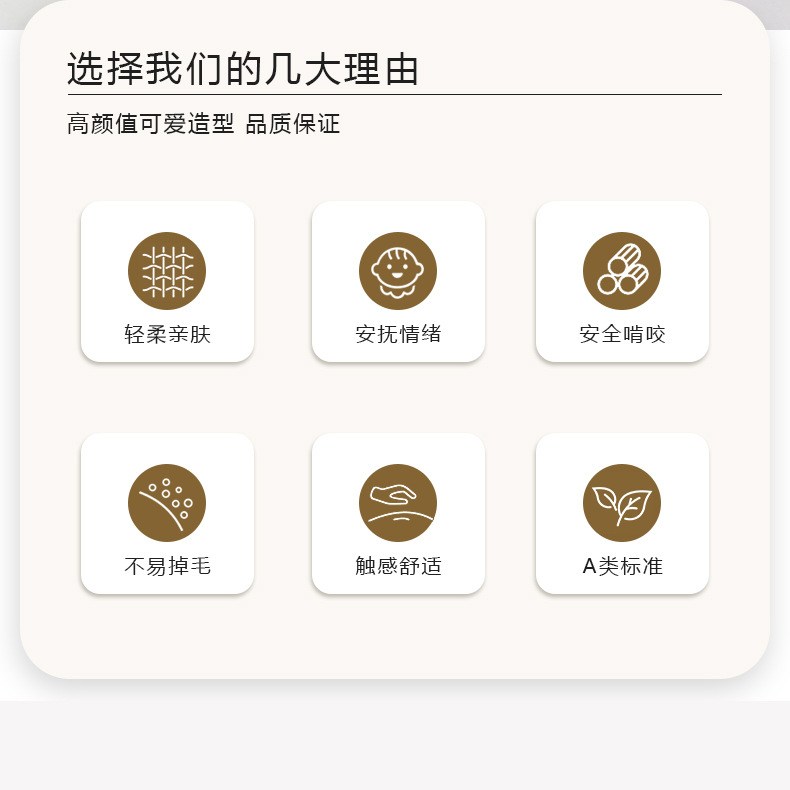 选择我们的几大理由

高颜值可爱造型 品质保证

轻柔亲肤

安抚情绪

安全啃咬

不易掉毛

触感舒适

A类标准