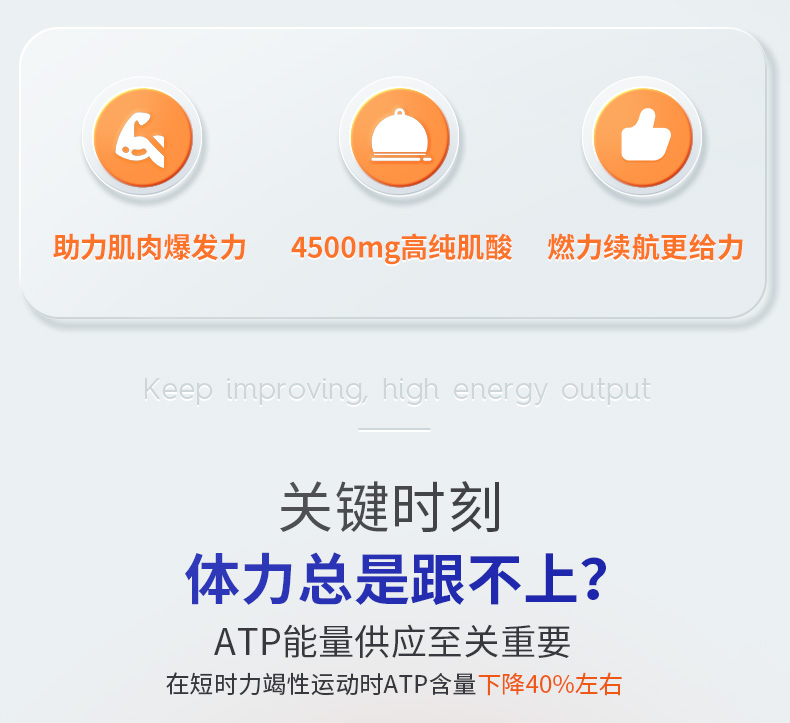 助力肌肉爆发力

4500mg高纯肌酸

燃力续航更给力

Keep improving, high energy output

关键时刻

体力总是跟不上?

ATP能量供应至关重要

在短时力竭性运动时ATP含量下降40%左右