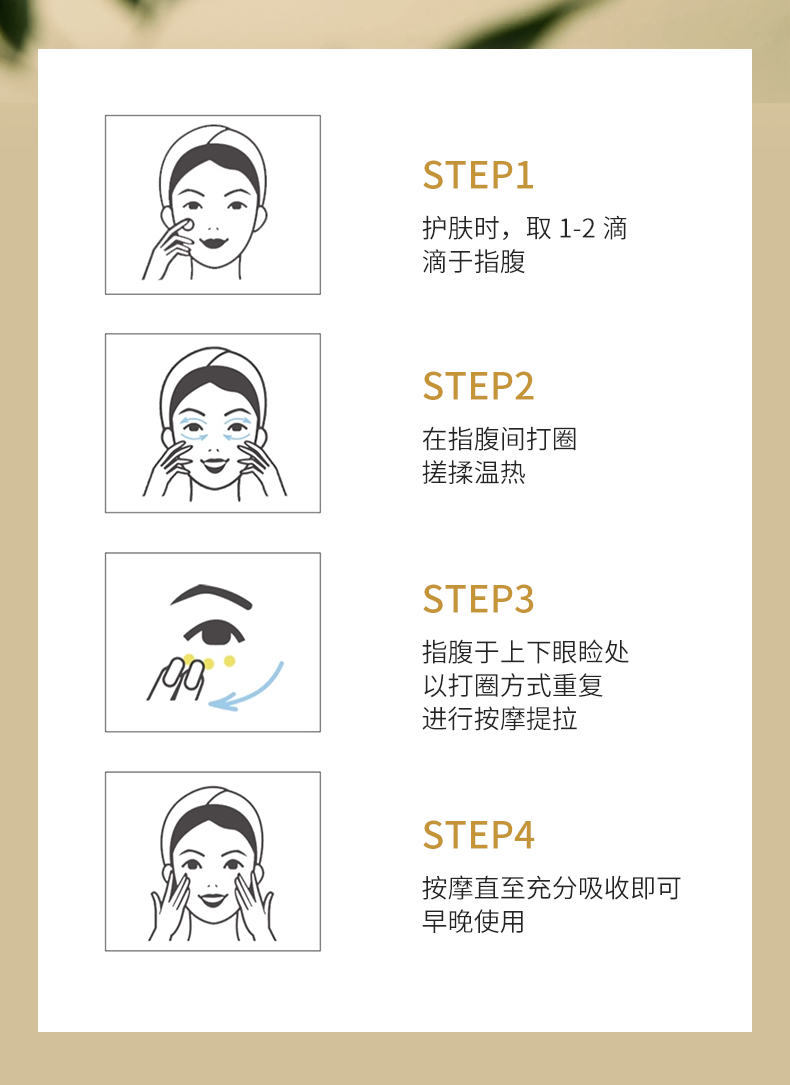 STEP1
护肤时，取 1-2 滴
滴于指腹

STEP2
在指腹间打圈
搓揉温热

STEP3
指腹于上下眼睑处
以打圈方式重复
进行按摩提拉

STEP4
按摩直至充分吸收即可
早晚使用