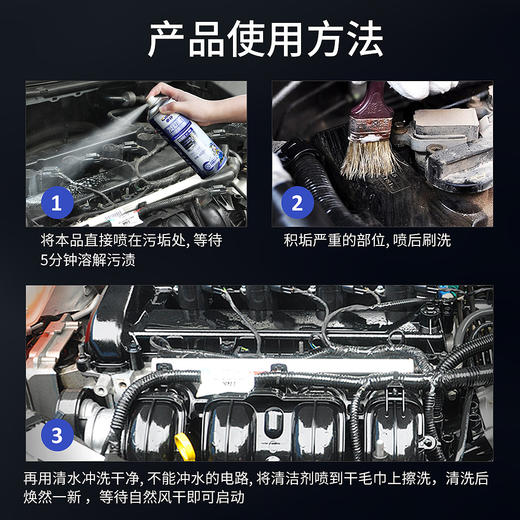 产品使用方法

1

将本品直接喷在污垢处, 等待5分钟溶解污渍

2

积垢严重的部位, 喷后刷洗

3

再用清水冲洗干净, 不能冲水的电路, 将清洁剂喷到干毛巾上擦洗, 清洗后焕然一新 , 等待自然风干即可启动