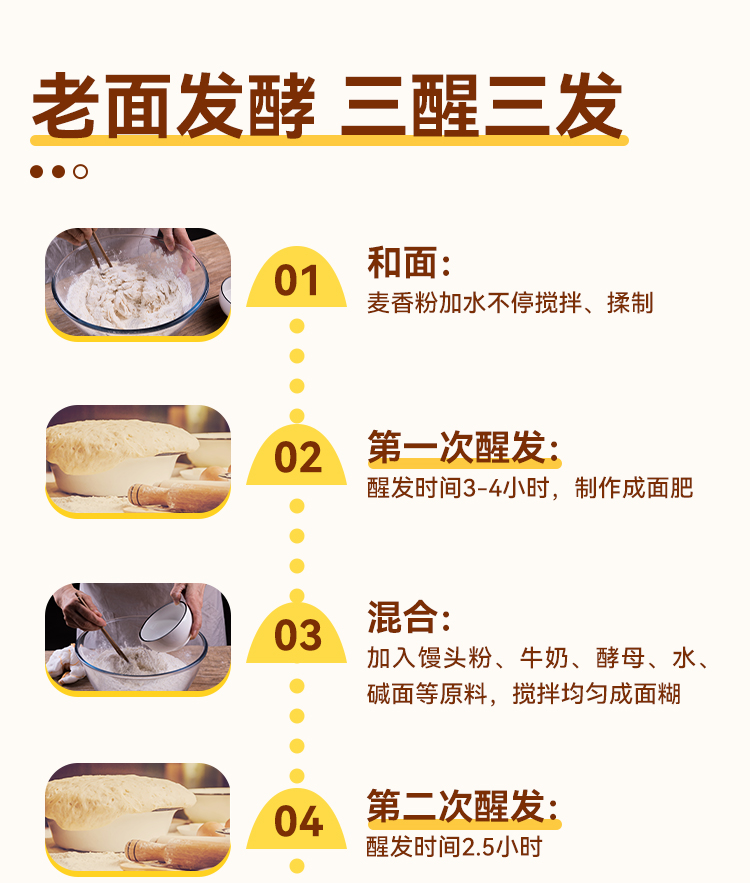 老面发酵 三醒三发

01
和面：
麦香粉加水不停搅拌、揉制

02
第一次醒发：
醒发时间3-4小时，制作成面肥

03
混合：
加入馒头粉、牛奶、酵母、水、碱面等原料，搅拌均匀成面糊

04
第二次醒发：
醒发时间2.5小时