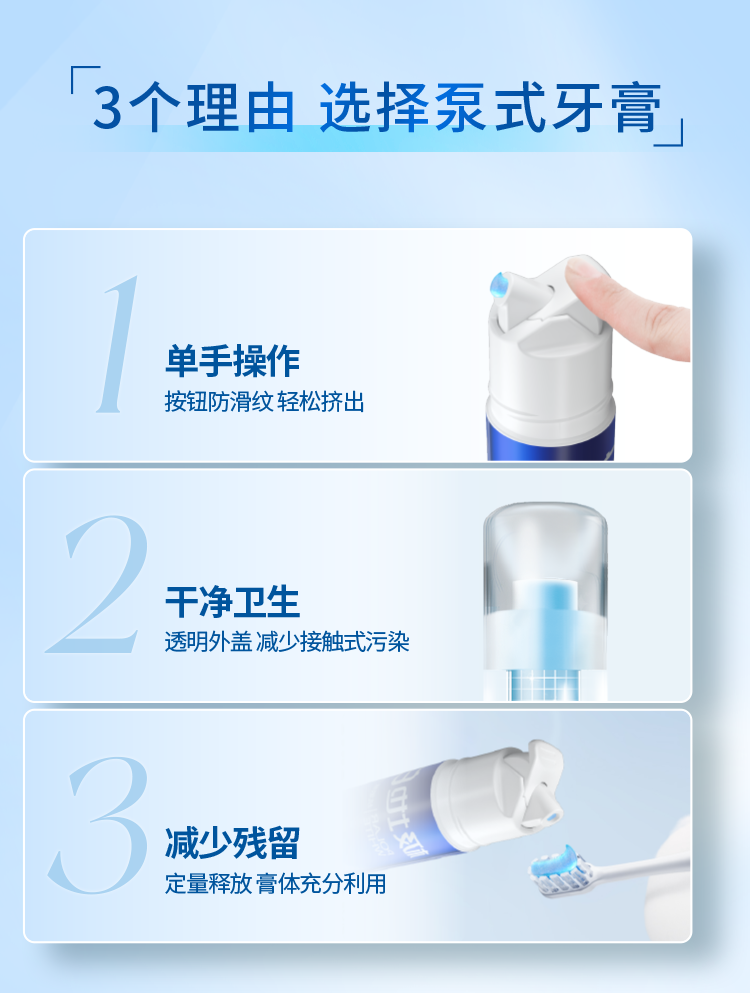 「3个理由 选择泵式牙膏」

1
单手操作
按钮防滑纹 轻松挤出

2
干净卫生
透明外盖 减少接触式污染

3
减少残留
定量释放 膏体充分利用