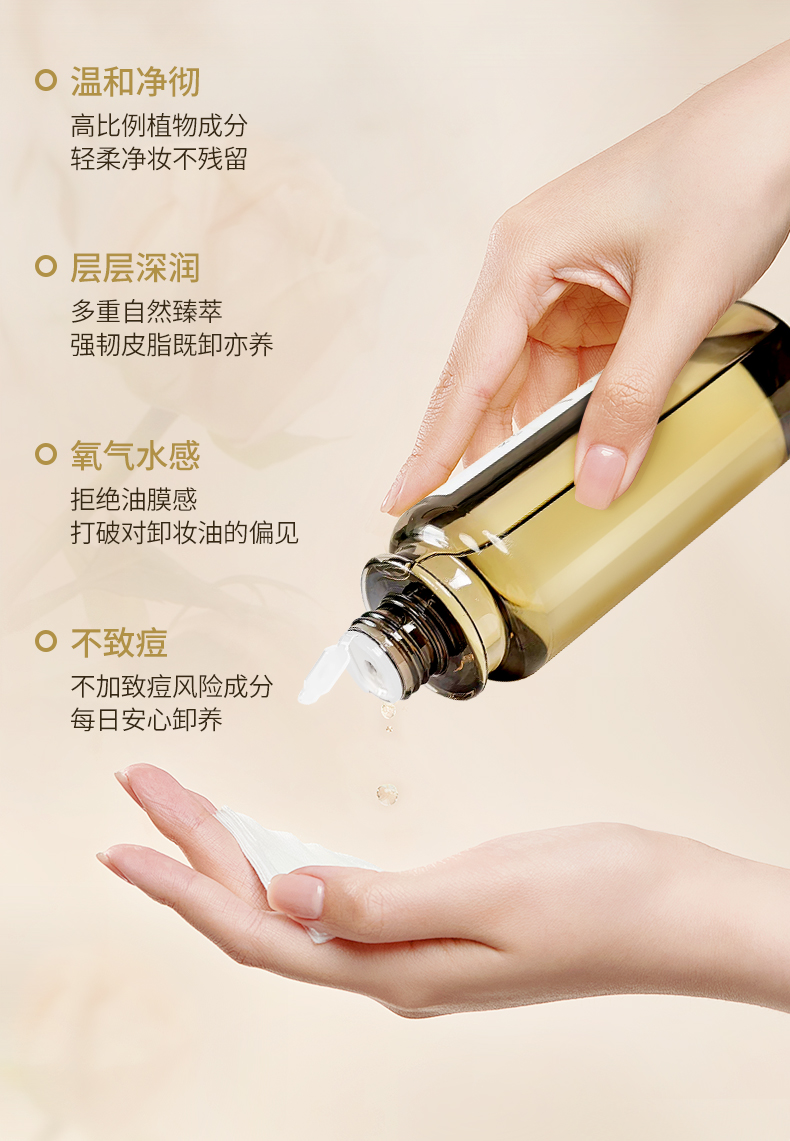 温和净彻
高比例植物成分
轻柔净妆不残留

层层深润
多重自然臻萃
强韧皮脂既卸亦养

氧气水感
拒绝油膜感
打破对卸妆油的偏见

不致痘
不加致痘风险成分
每日安心卸养