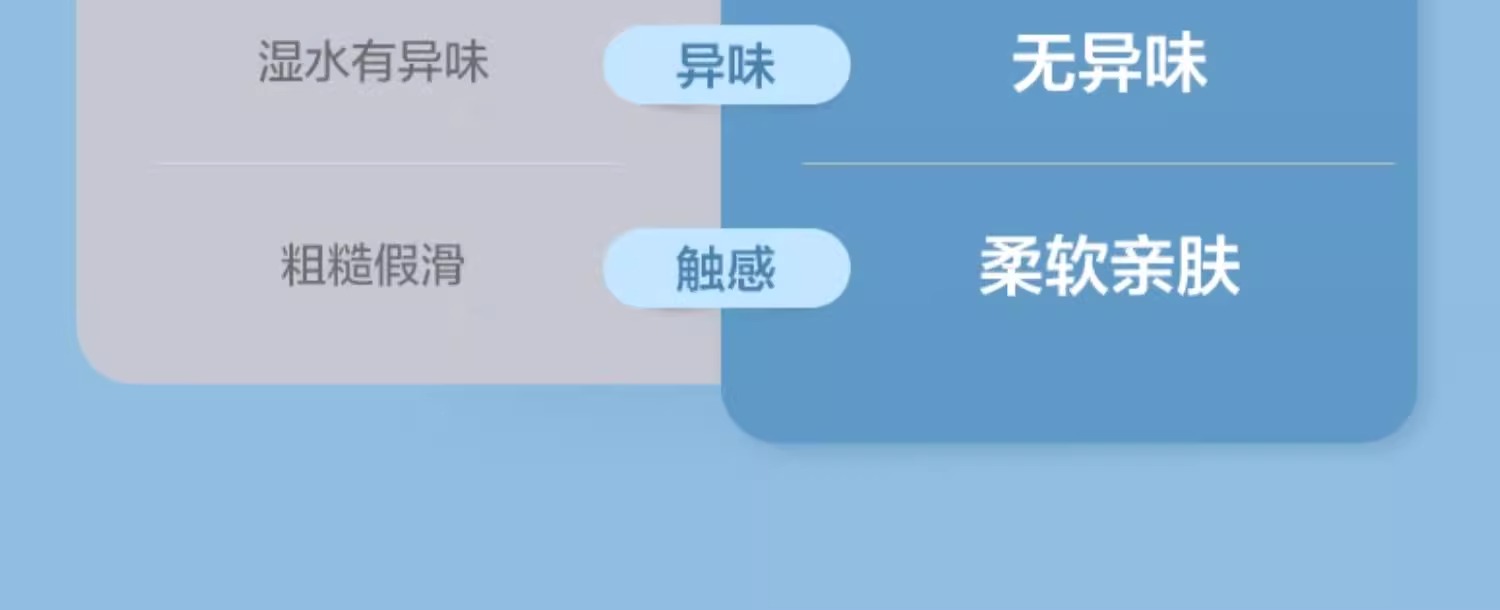 湿水有异味 异味 无异味

粗糙假滑 触感 柔软亲肤