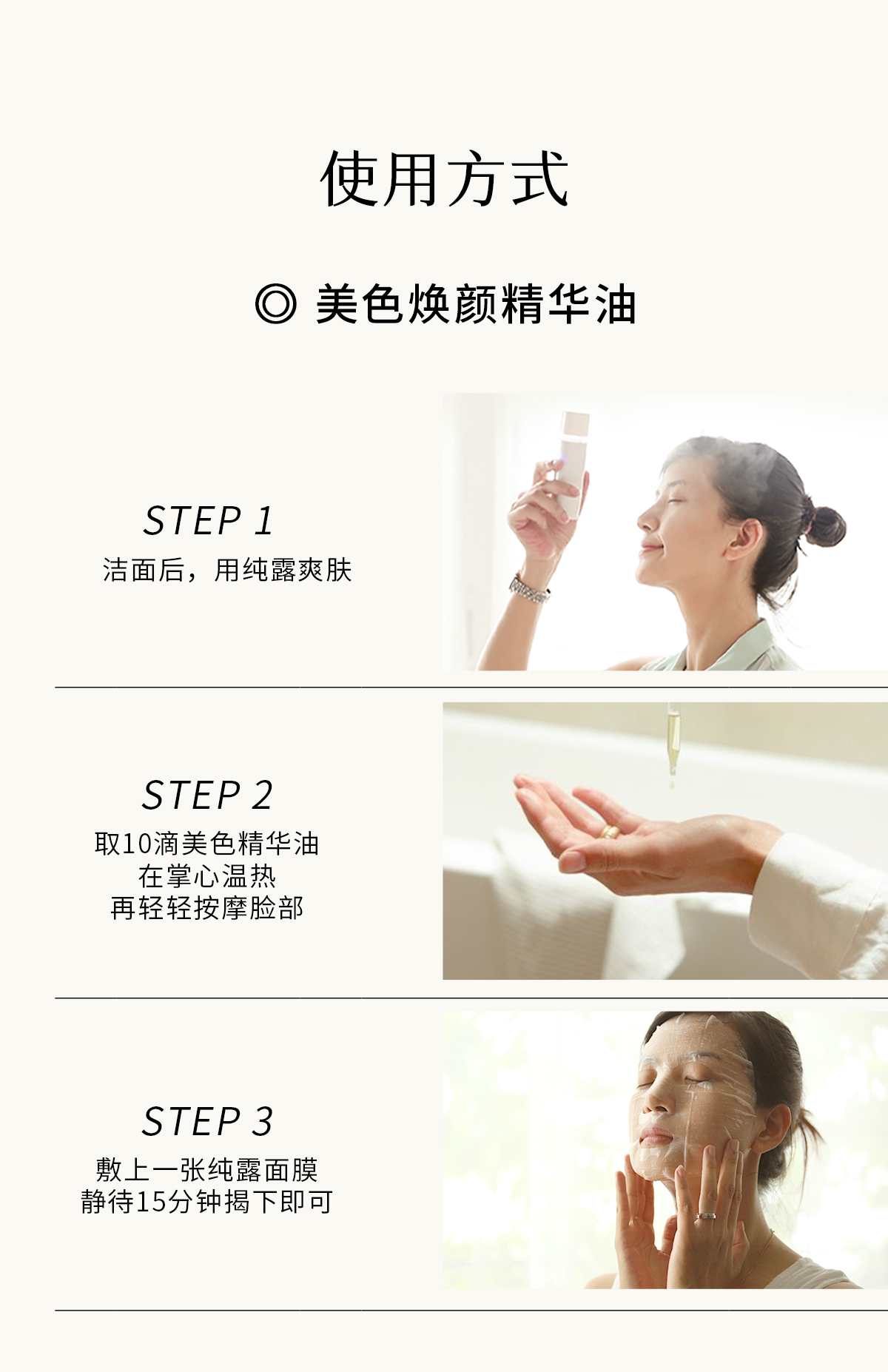 使用方式

◎ 美色焕颜精华油

STEP 1
洁面后，用纯露爽肤

STEP 2
取10滴美色精华油
在掌心温热
再轻轻按摩脸部

STEP 3
敷上一张纯露面膜
静待15分钟揭下即可