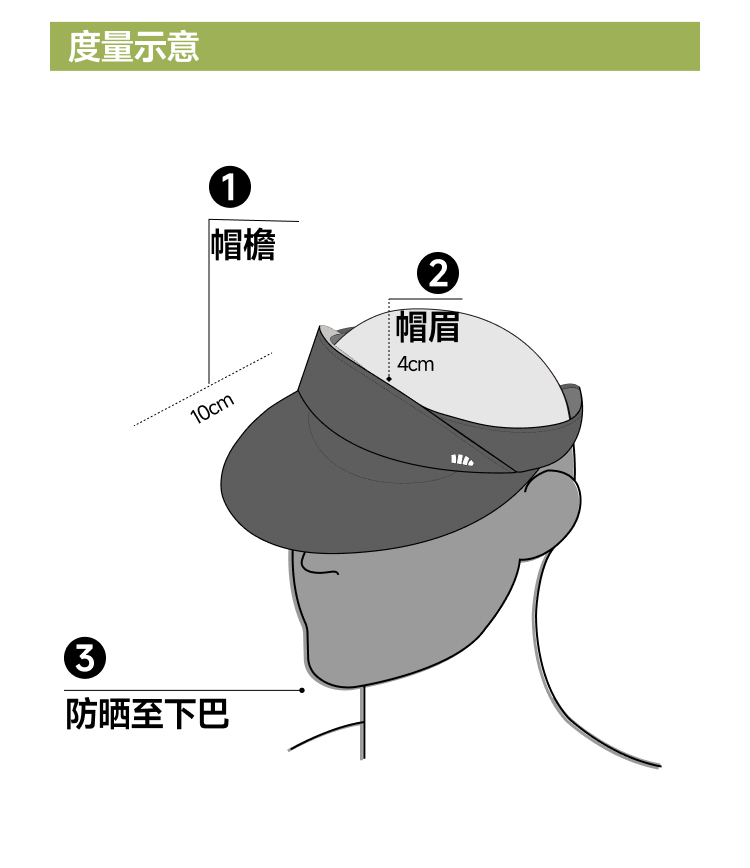 度量示意

1
帽檐
10cm

2
帽眉
4cm

3
防晒至下巴