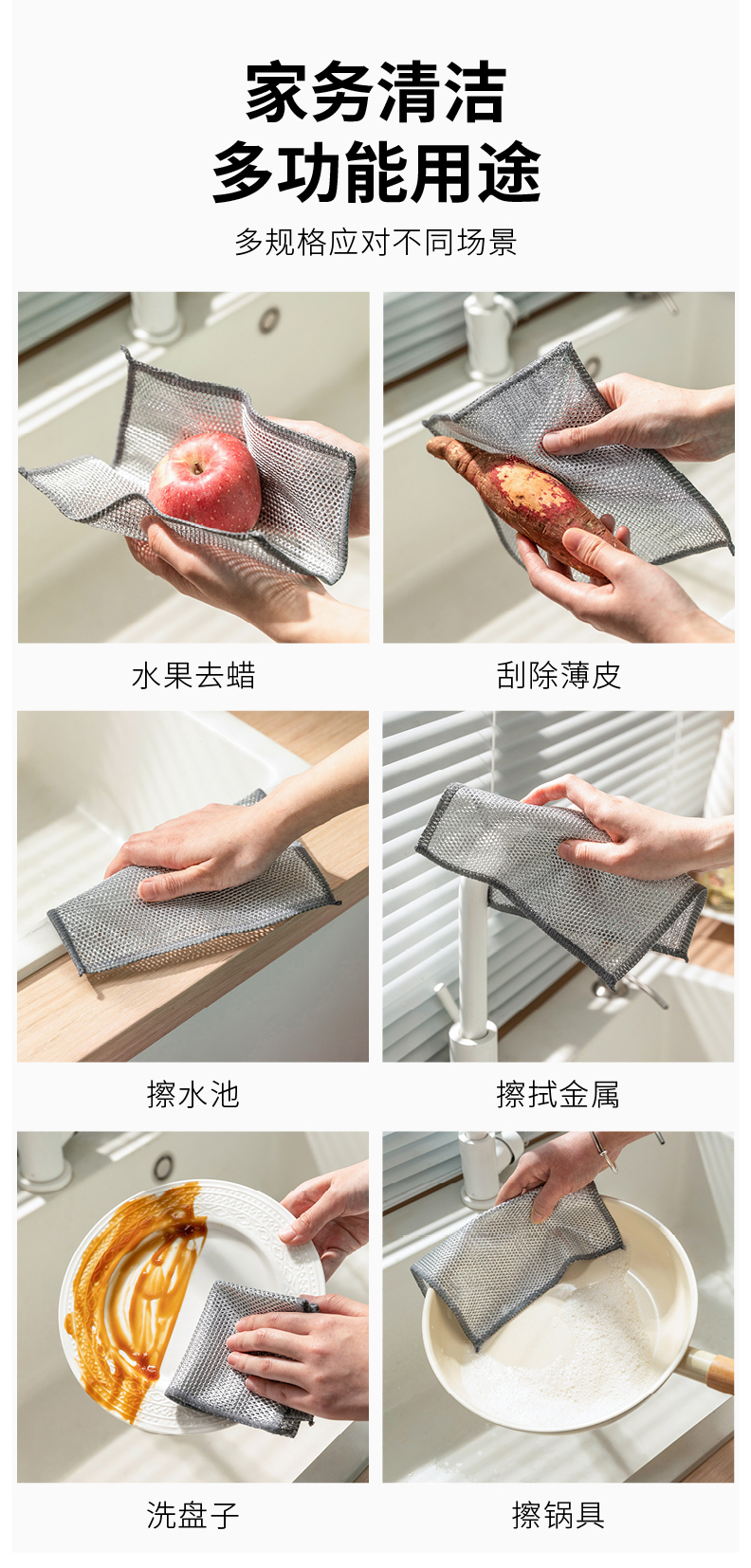 家务清洁
多功能用途

多规格应对不同场景

水果去蜡

刮除薄皮

擦水池

擦拭金属

洗盘子

擦锅具