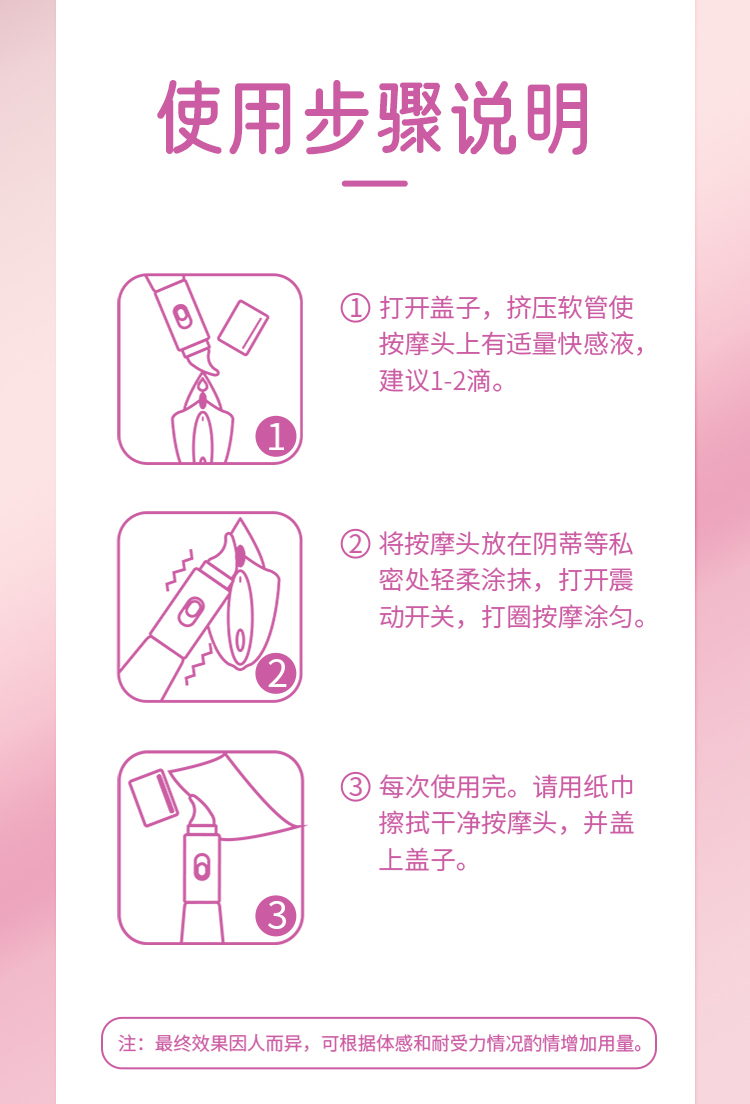 使用步骤说明

1

① 打开盖子，挤压软管使按摩头上有适量快感液，建议1-2滴。

2

② 将按摩头放在阴蒂等私密处轻柔涂抹，打开震动开关，打圈按摩涂匀。

3

③ 每次使用完。请用纸巾擦拭干净按摩头，并盖上盖子。

注：最终效果因人而异，可根据体感和耐受力情况酌情增加用量。