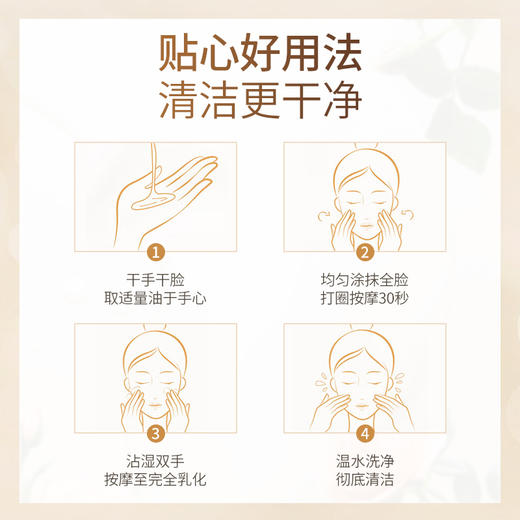 贴心好用法
清洁更干净

1
干手干脸
取适量油于手心

2
均匀涂抹全脸
打圈按摩30秒

3
沾湿双手
按摩至完全乳化

4
温水洗净
彻底清洁