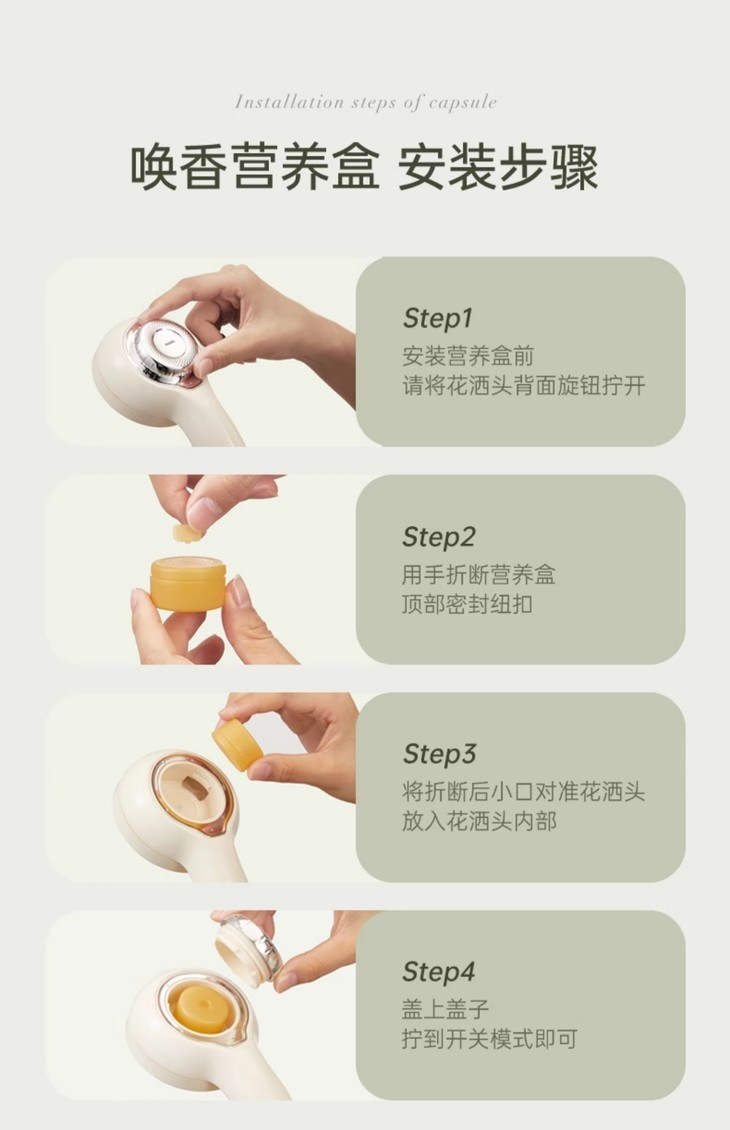 Installation steps of capsule

唤香营养盒 安装步骤

Step1
安装营养盒前
请将花洒头背面旋钮拧开

Step2
用手折断营养盒
顶部密封纽扣

Step3
将折断后小口对准花洒头
放入花洒头内部

Step4
盖上盖子
拧到开关模式即可