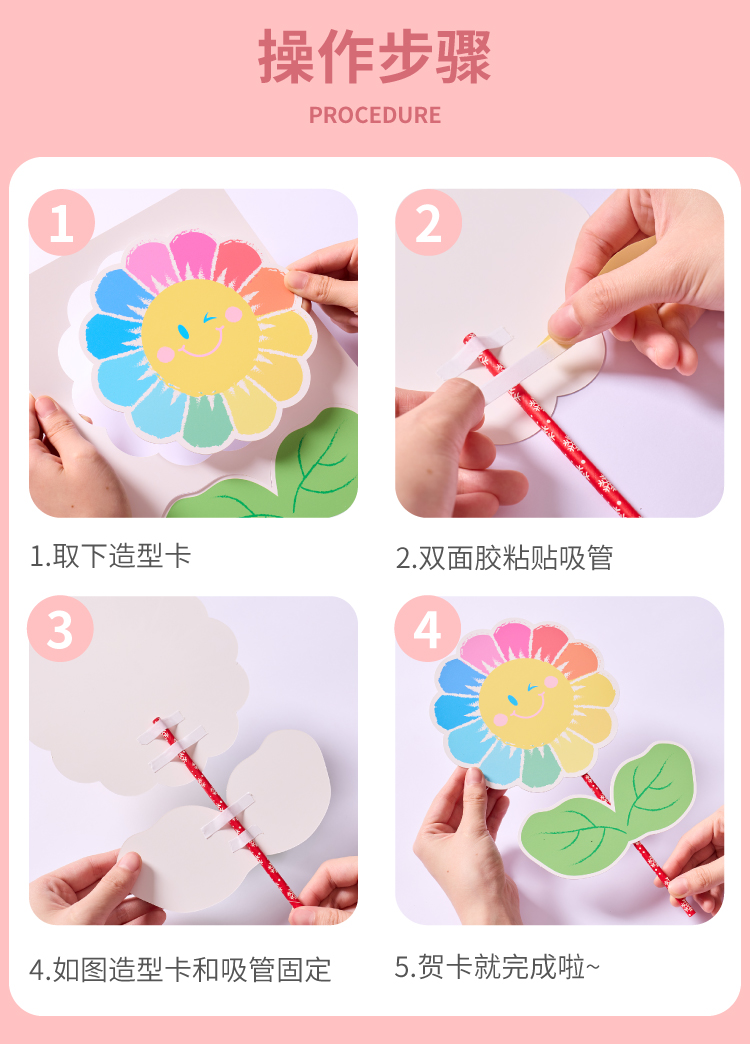 操作步骤

PROCEDURE

1

1.取下造型卡

2

2.双面胶粘贴吸管

3

4.如图造型卡和吸管固定

4

5.贺卡就完成啦~