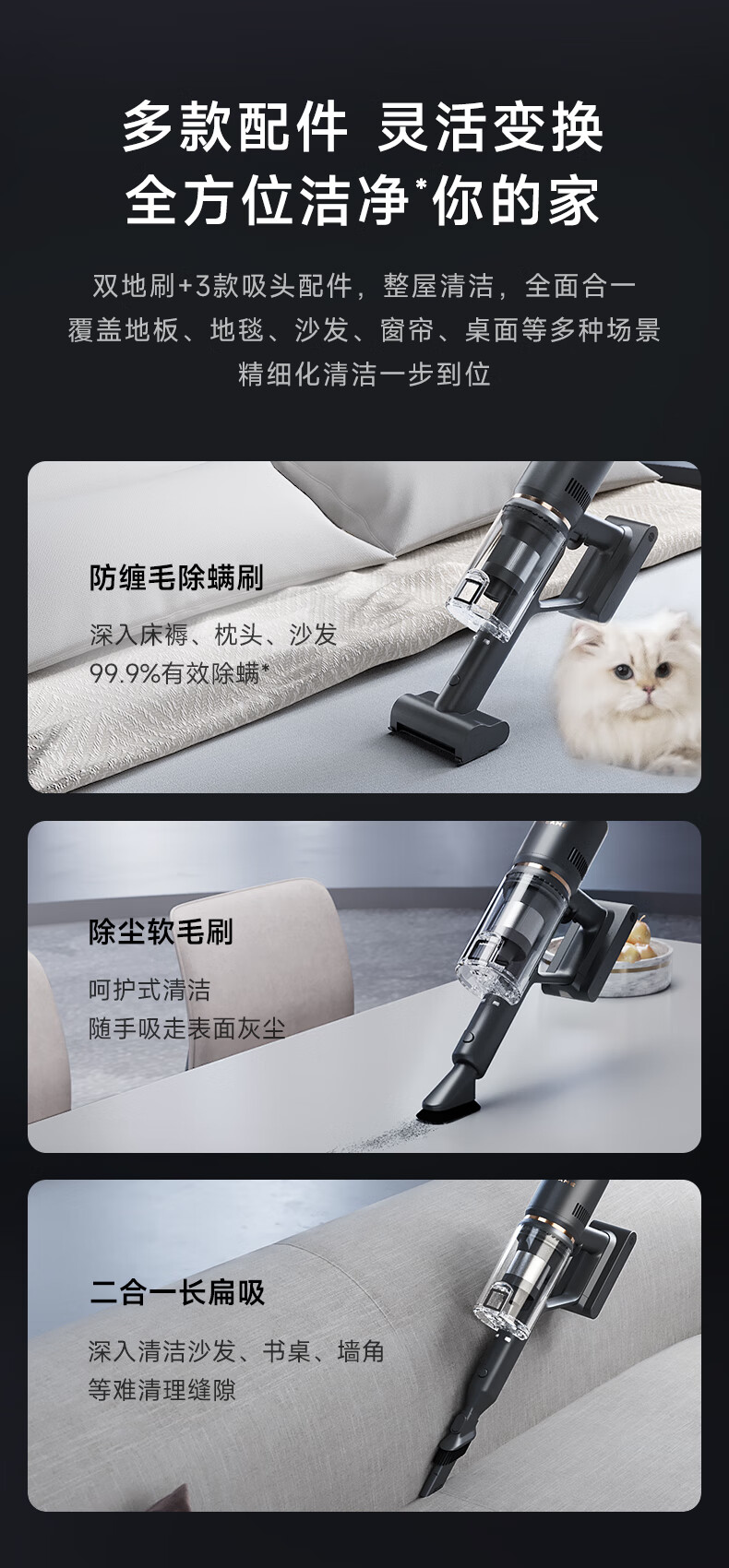 多款配件 灵活变换
全方位洁净*你的家

双地刷+3款吸头配件，整屋清洁，全面合一
覆盖地板、地毯、沙发、窗帘、桌面等多种场景
精细化清洁一步到位

防缠毛除螨刷

深入床褥、枕头、沙发
99.9%有效除螨*

除尘软毛刷

呵护式清洁
随手吸走表面灰尘

二合一长扁吸

深入清洁沙发、书桌、墙角
等难清理缝隙