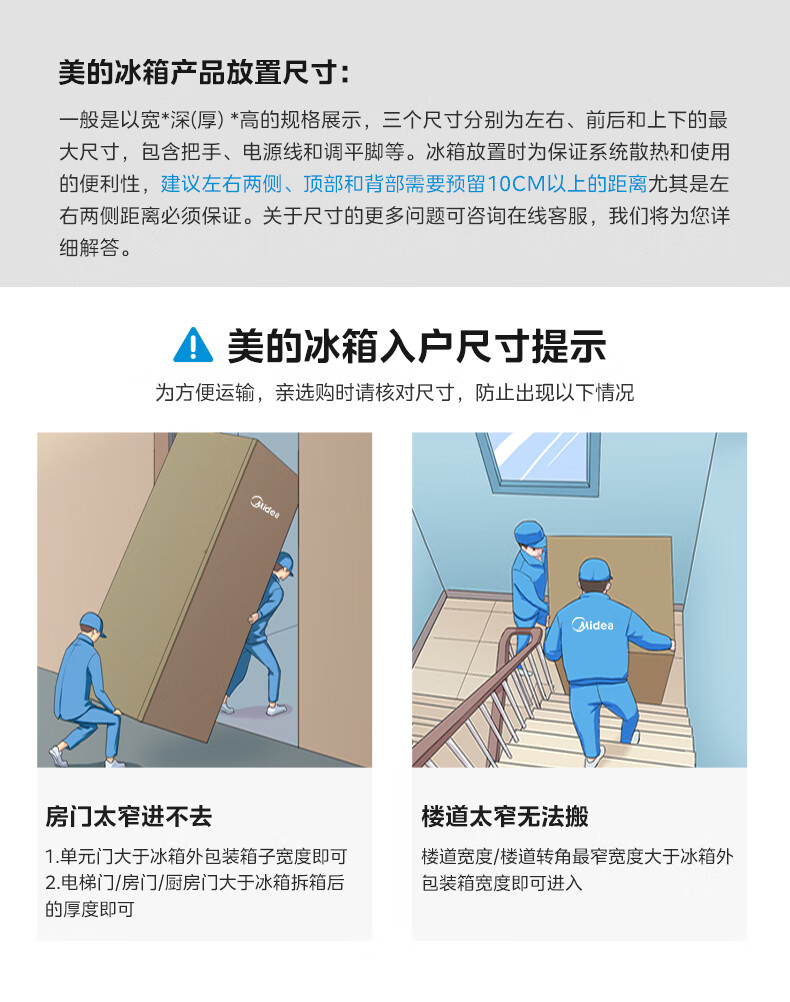 美的冰箱产品放置尺寸：

一般是以宽*深(厚) *高的规格展示，三个尺寸分别为左右、前后和上下的最大尺寸，包含把手、电源线和调平脚等。冰箱放置时为保证系统散热和使用的便利性，建议左右两侧、顶部和背部需要预留10CM以上的距离尤其是左右两侧距离必须保证。关于尺寸的更多问题可咨询在线客服，我们将为您详细解答。

美的冰箱入户尺寸提示

为方便运输，亲选购时请核对尺寸，防止出现以下情况

Midea

Midea

房门太窄进不去

1.单元门大于冰箱外包装箱子宽度即可
2.电梯门/房门/厨房门大于冰箱拆箱后的厚度即可

楼道太窄无法搬

楼道宽度/楼道转角最窄宽度大于冰箱外包装箱宽度即可进入