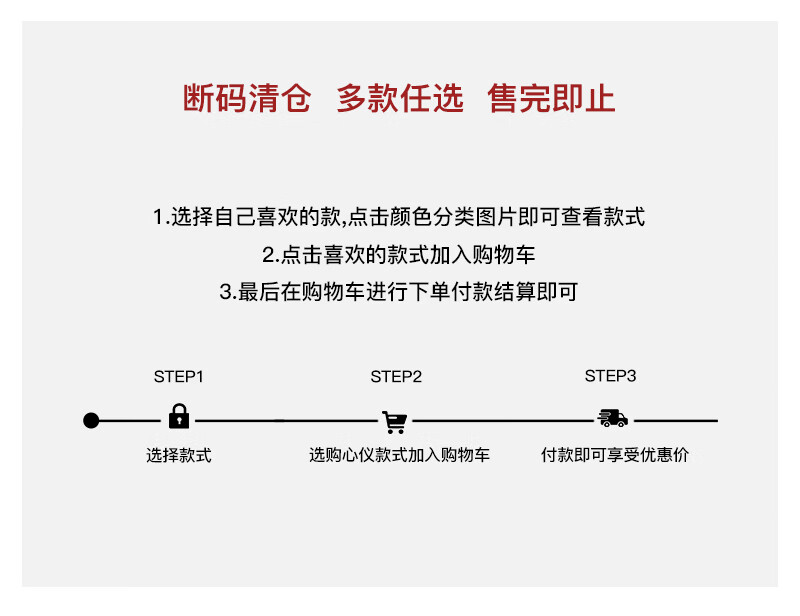 断码清仓 多款任选 售完即止

1.选择自己喜欢的款,点击颜色分类图片即可查看款式

2.点击喜欢的款式加入购物车

3.最后在购物车进行下单付款结算即可

STEP1

选择款式

STEP2

选购心仪款式加入购物车

STEP3

付款即可享受优惠价