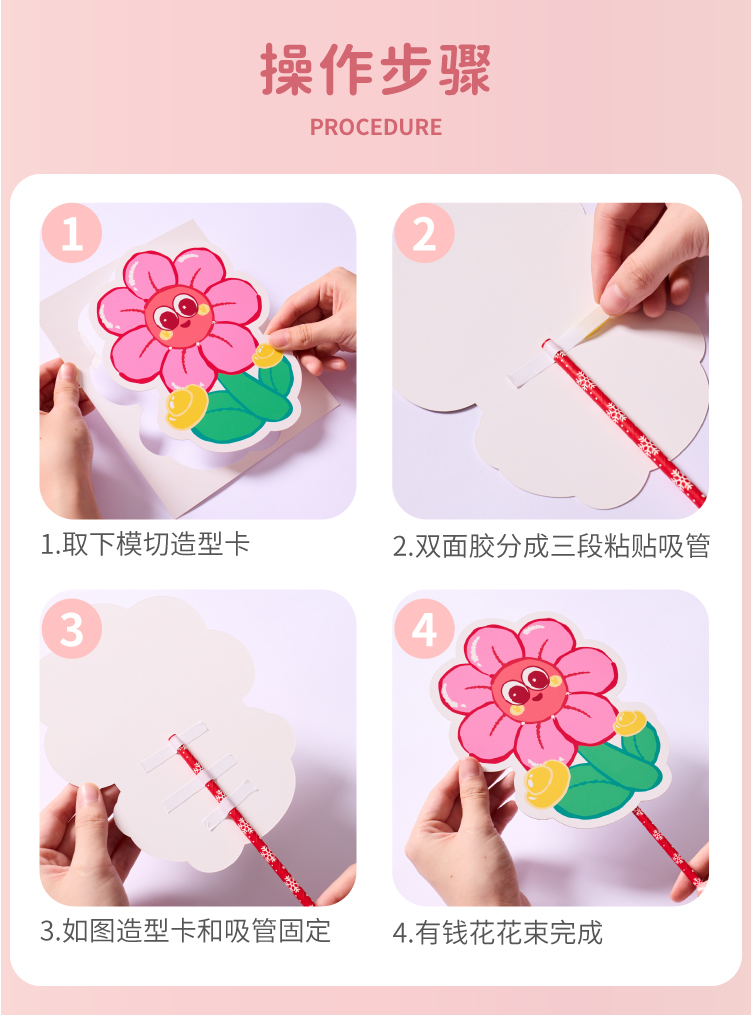 操作步骤

PROCEDURE

1

1.取下模切造型卡

2

2.双面胶分成三段粘贴吸管

3

3.如图造型卡和吸管固定

4

4.有钱花花束完成