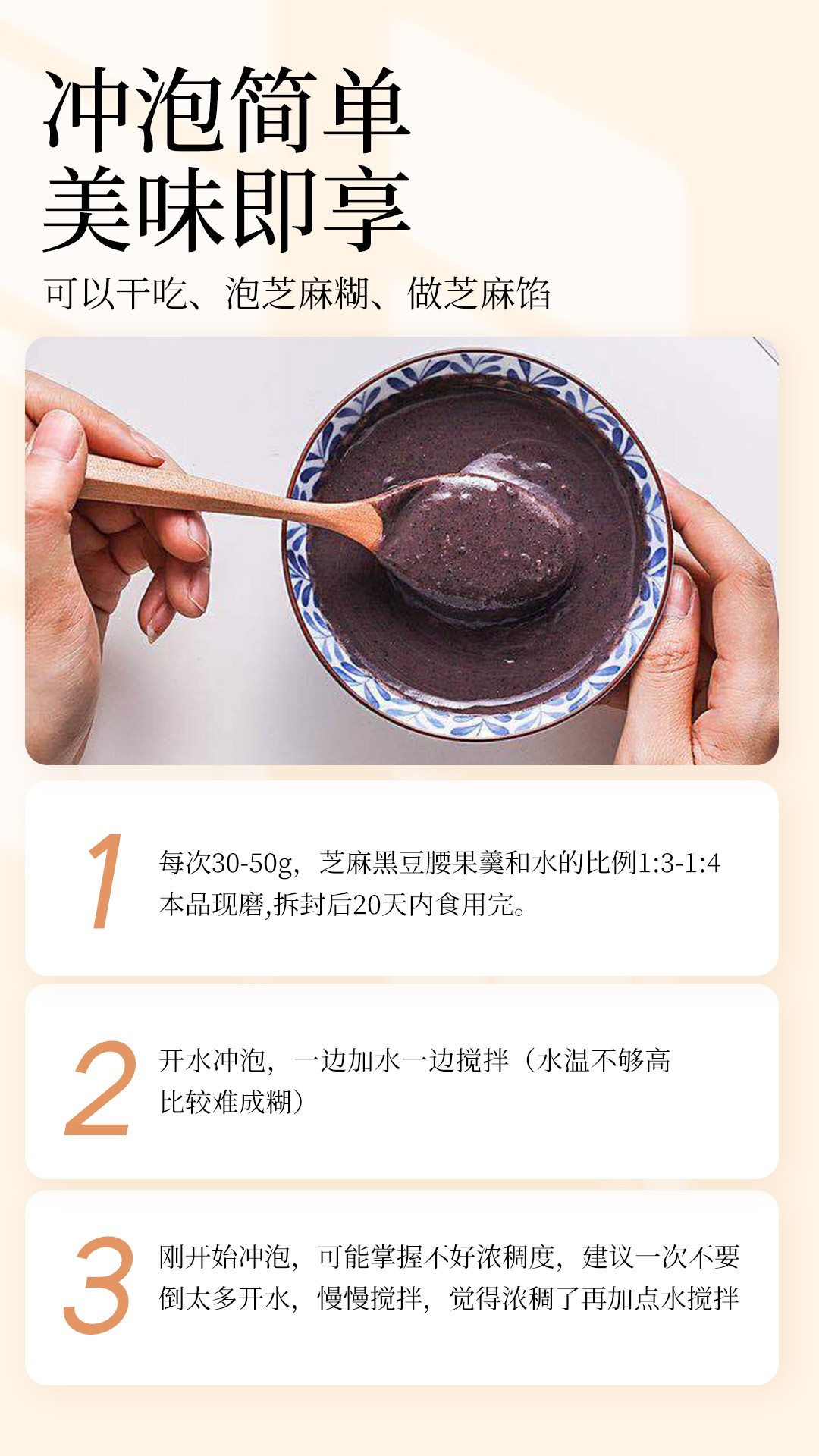 冲泡简单
美味即享

可以干吃、泡芝麻糊、做芝麻馅

1

每次30-50g，芝麻黑豆腰果羹和水的比例1:3-1:4
本品现磨,拆封后20天内食用完。

2

开水冲泡，一边加水一边搅拌（水温不够高比较难成糊）

3

刚开始冲泡，可能掌握不好浓稠度，建议一次不要倒太多开水，慢慢搅拌，觉得浓稠了再加点水搅拌