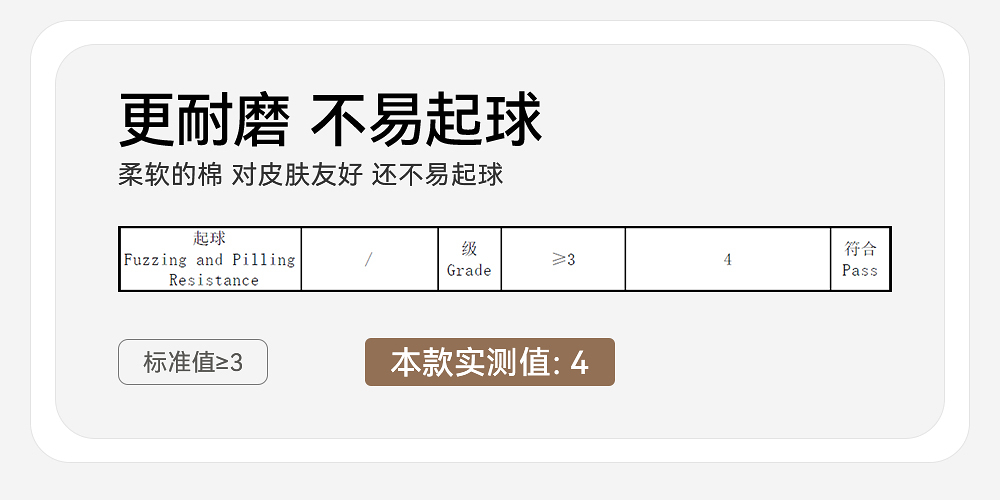 更耐磨 不易起球

柔软的棉 对皮肤友好 还不易起球

| 起球 Fuzzing and Pilling Resistance | / | 级 Grade | ≥3 | 4 | 符合 Pass |
|---|---|---|---|---|---|

标准值≥3

本款实测值: 4