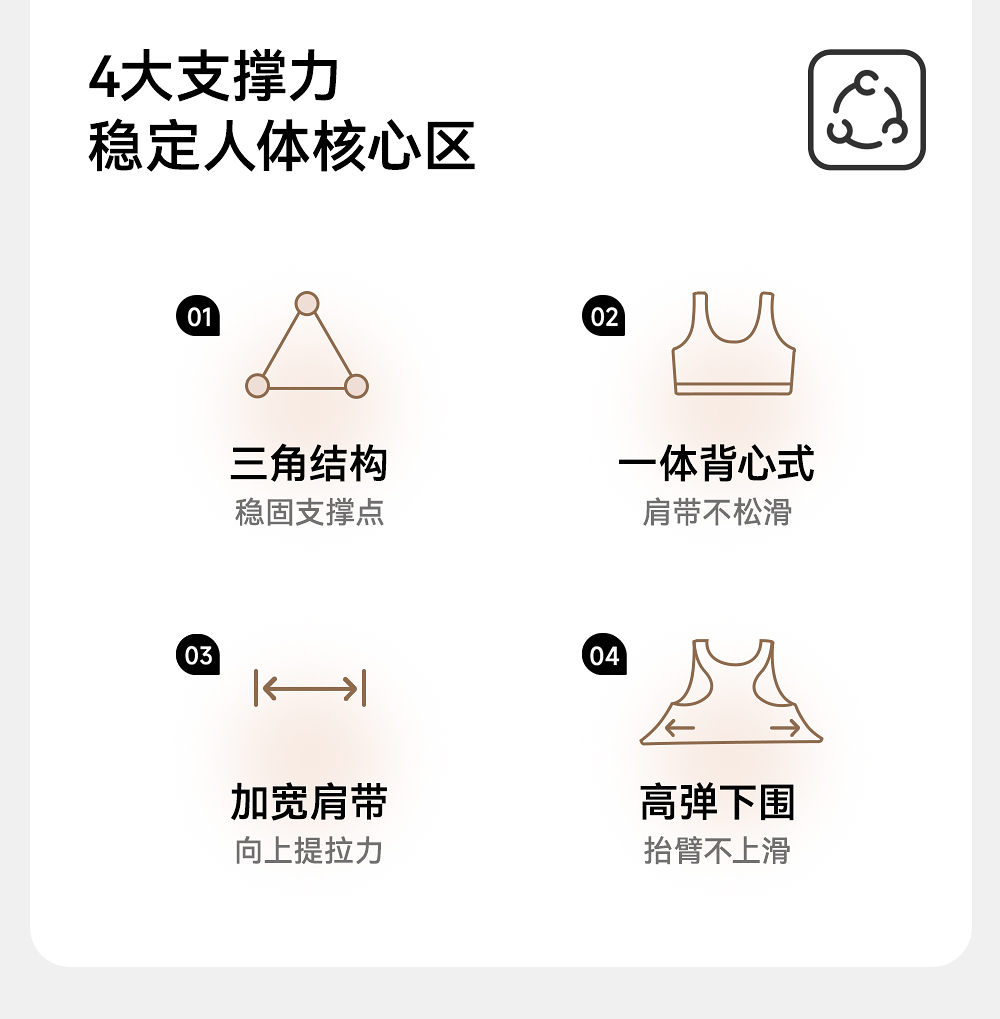 4大支撑力
稳定人体核心区

01
三角结构
稳固支撑点

02
一体背心式
肩带不松滑

03
加宽肩带
向上提拉力

04
高弹下围
抬臂不上滑