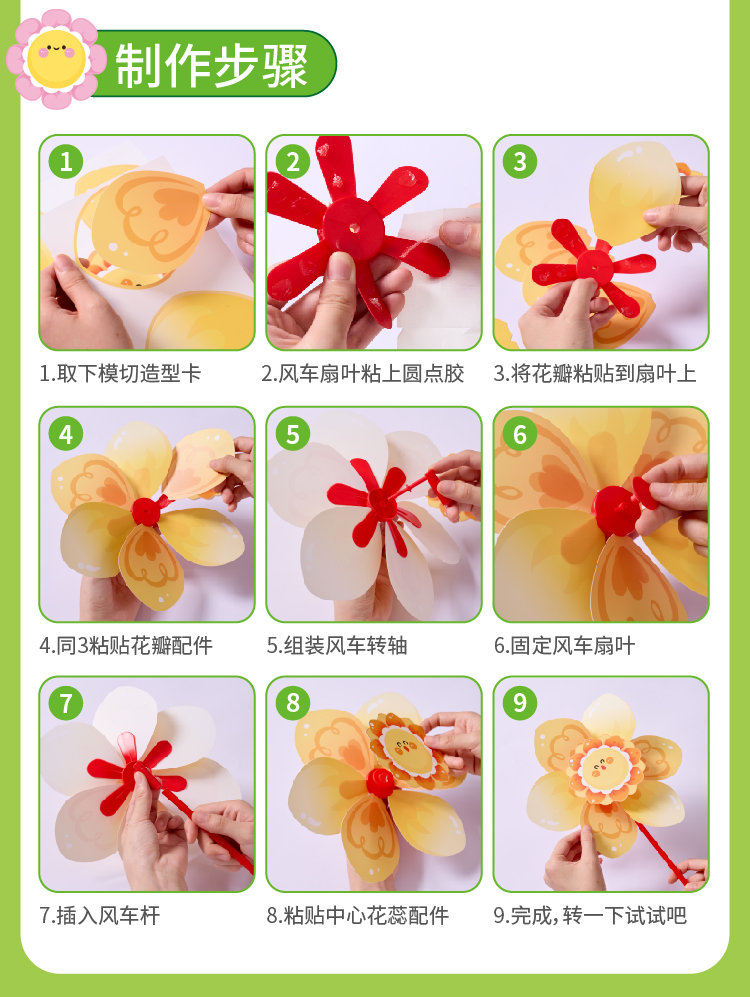 制作步骤

1
1.取下模切造型卡

2
2.风车扇叶粘上圆点胶

3
3.将花瓣粘贴到扇叶上

4
4.同3粘贴花瓣配件

5
5.组装风车转轴

6
6.固定风车扇叶

7
7.插入风车杆

8
8.粘贴中心花蕊配件

9
9.完成，转一下试试吧