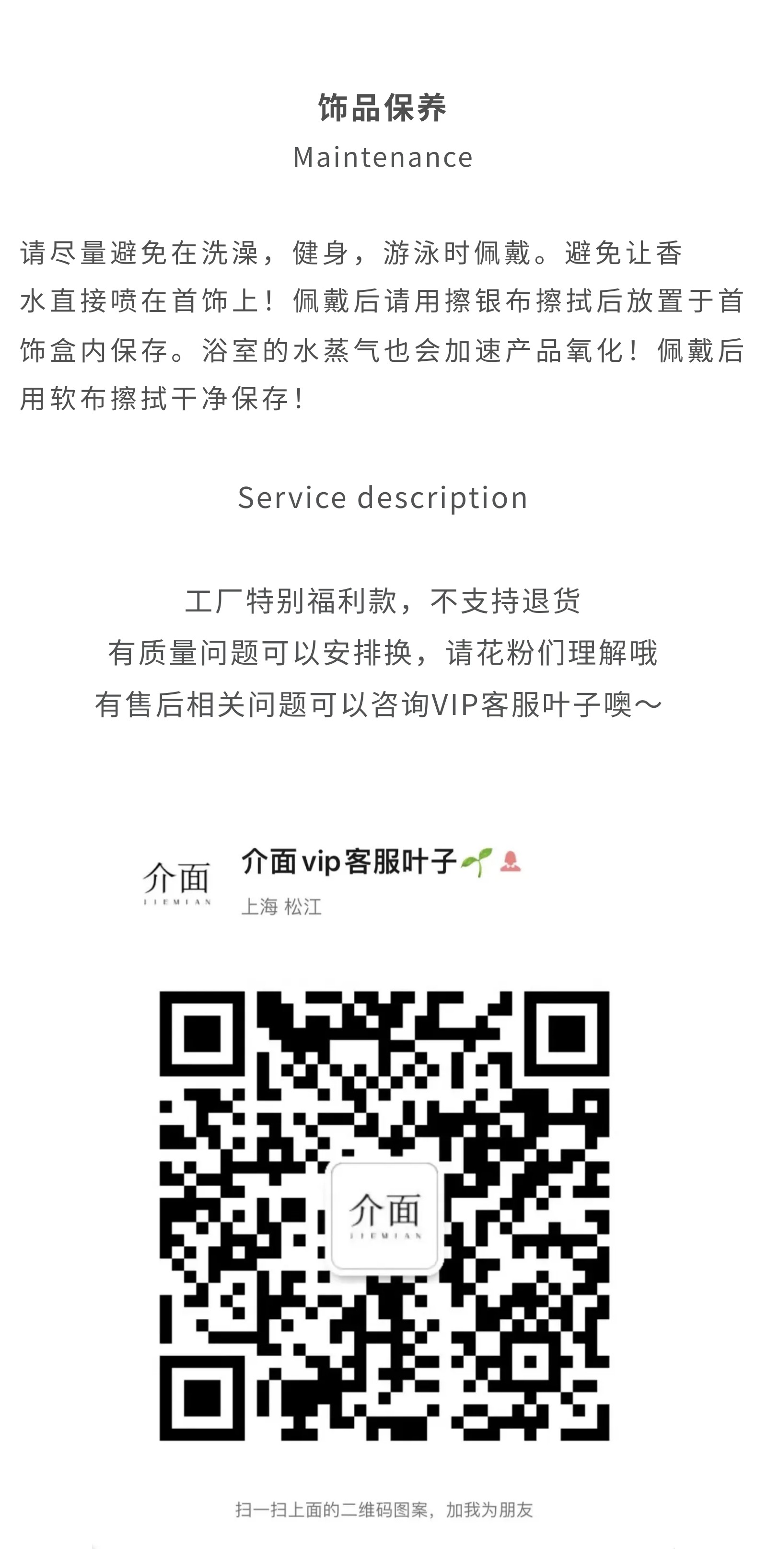 饰品保养
Maintenance

请尽量避免在洗澡，健身，游泳时佩戴。避免让香水直接喷在首饰上！佩戴后请用擦银布擦拭后放置于首饰盒内保存。浴室的水蒸气也会加速产品氧化！佩戴后用软布擦拭干净保存！

Service description

工厂特别福利款，不支持退货
有质量问题可以安排换，请花粉们理解哦
有售后相关问题可以咨询VIP客服叶子噢～

介面
JIEMIAN

介面vip客服叶子
上海 松江

介面
JIEMIAN

扫一扫上面的二维码图案，加我为朋友