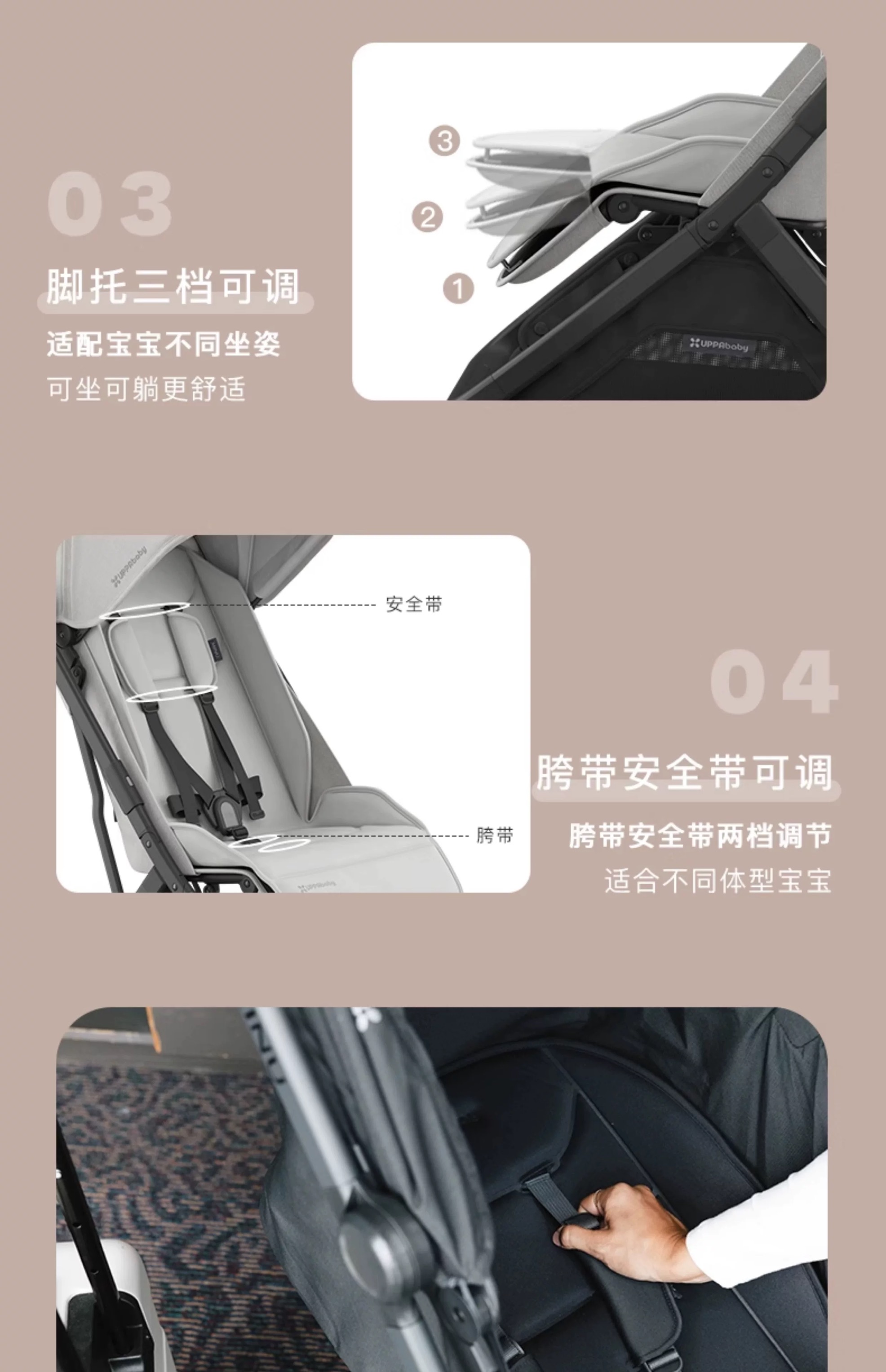 03

脚托三档可调

适配宝宝不同坐姿

可坐可躺更舒适

3

2

1

UPPAbaby

UPPAbaby

安全带

胯带

UPPAbaby

04

胯带安全带可调

胯带安全带两档调节

适合不同体型宝宝