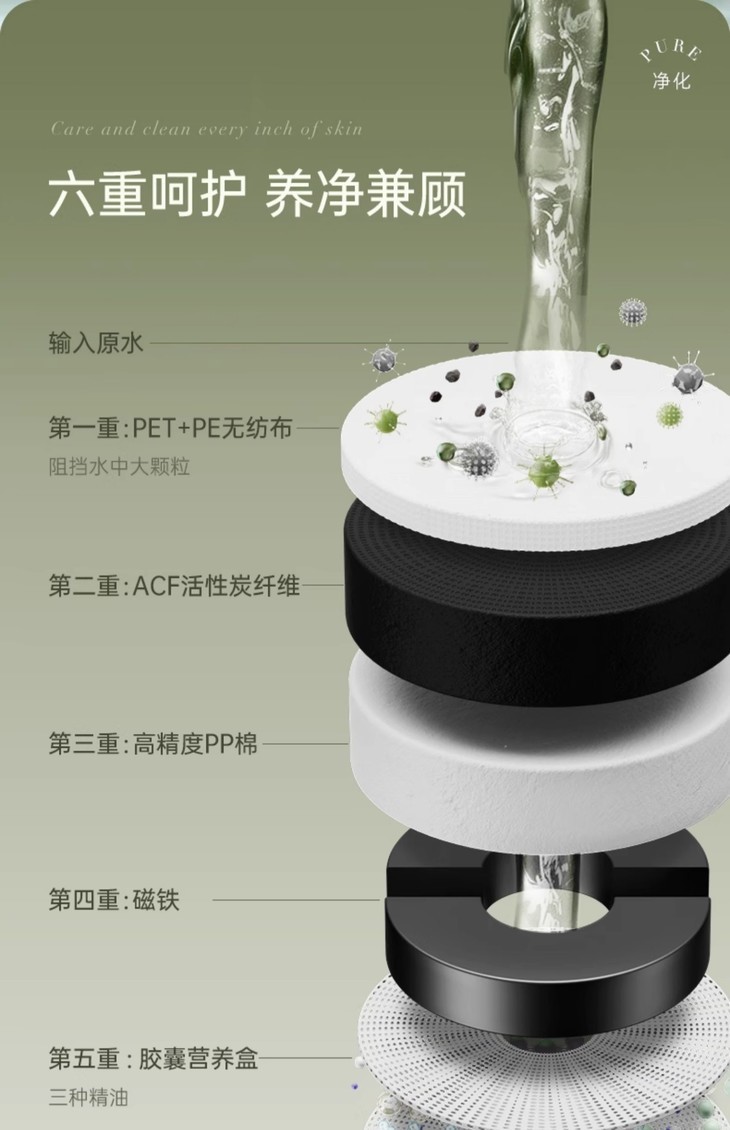 PURE
净化

Care and clean every inch of skin

六重呵护 养净兼顾

输入原水

第一重：PET+PE无纺布
阻挡水中大颗粒

第二重：ACF活性炭纤维

第三重：高精度PP棉

第四重：磁铁

第五重：胶囊营养盒
三种精油