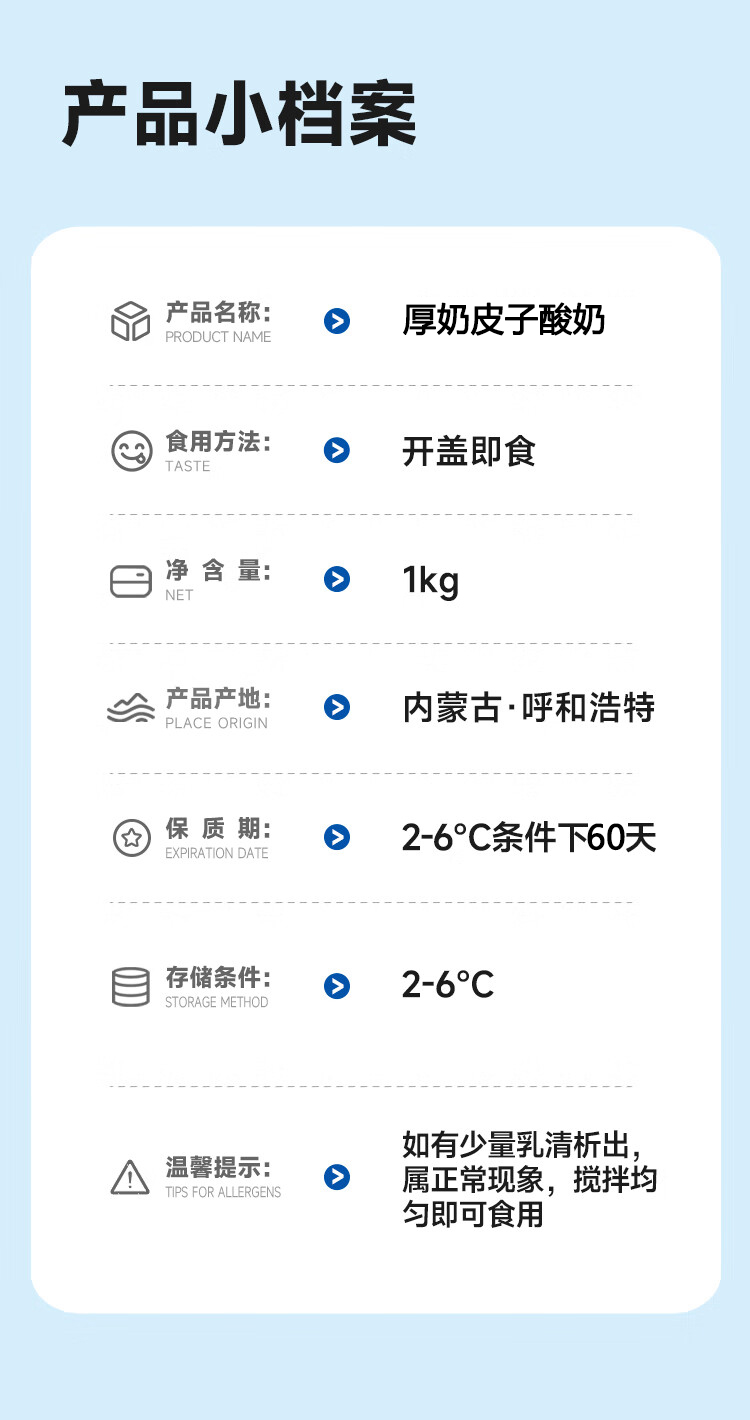 产品小档案

产品名称:
PRODUCT NAME
厚奶皮子酸奶

食用方法:
TASTE
开盖即食

净 含 量:
NET
1kg

产品产地:
PLACE ORIGIN
内蒙古·呼和浩特

保 质 期:
EXPIRATION DATE
2-6°C条件下60天

存储条件:
STORAGE METHOD
2-6°C

温馨提示:
TIPS FOR ALLERGENS
如有少量乳清析出,属正常现象,搅拌均匀即可食用