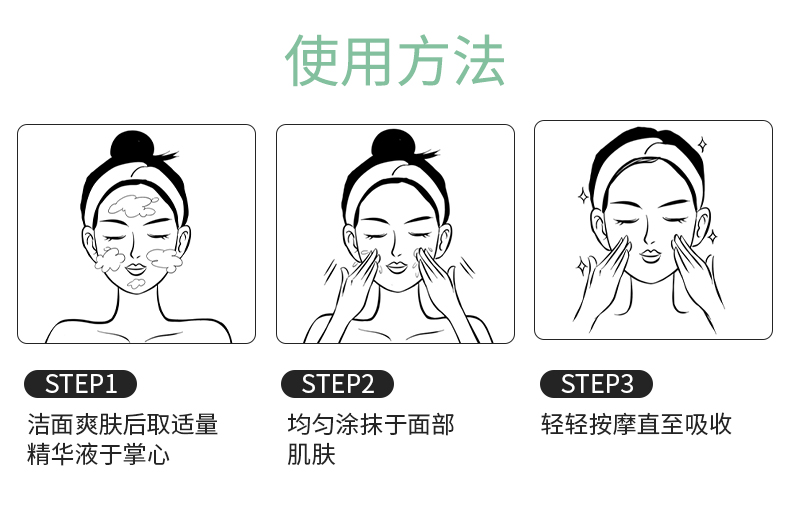 使用方法

STEP1
洁面爽肤后取适量精华液于掌心

STEP2
均匀涂抹于面部肌肤

STEP3
轻轻按摩直至吸收