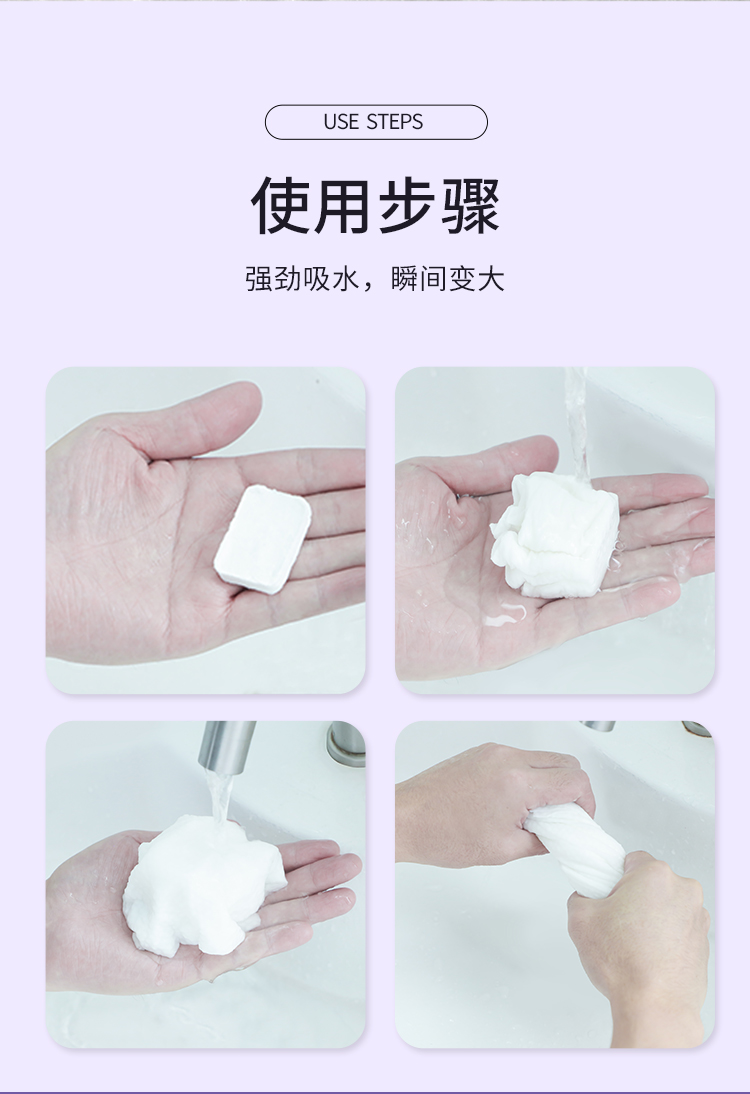 USE STEPS

使用步骤

强劲吸水，瞬间变大