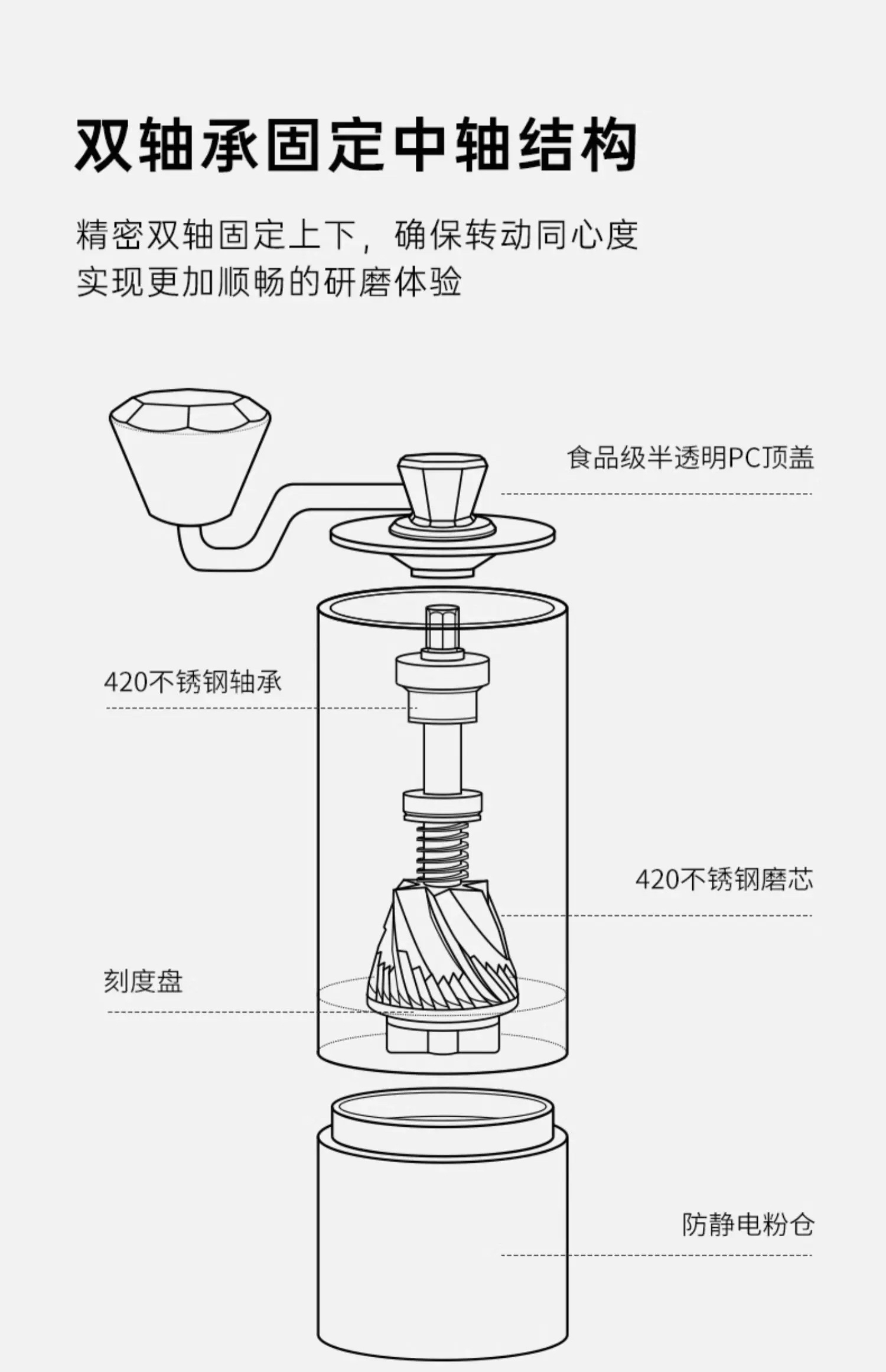 双轴承固定中轴结构

精密双轴固定上下，确保转动同心度
实现更加顺畅的研磨体验

食品级半透明PC顶盖

420不锈钢轴承

420不锈钢磨芯

刻度盘

防静电粉仓