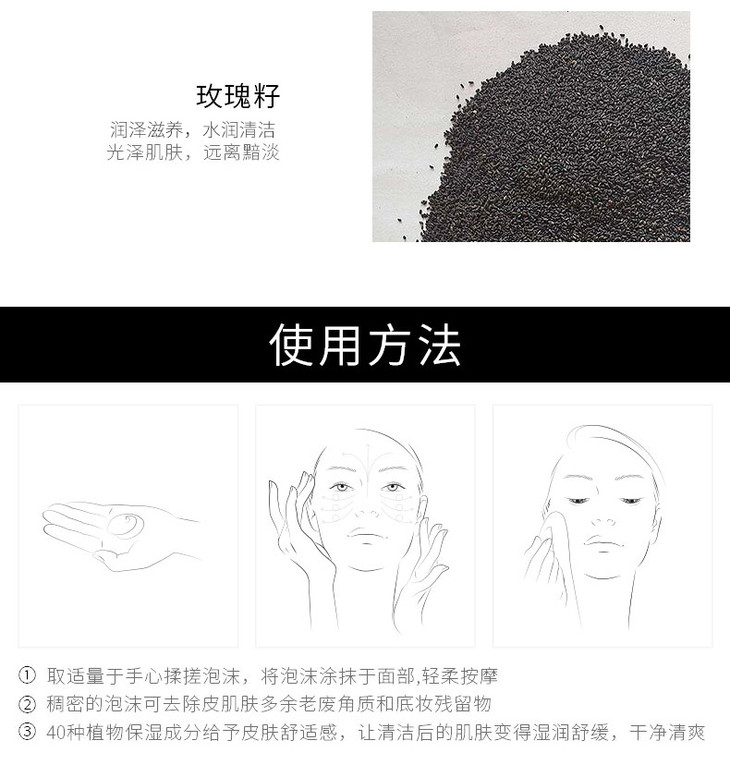 玫瑰籽
润泽滋养，水润清洁
光泽肌肤，远离黯淡

使用方法

① 取适量于手心揉搓泡沫，将泡沫涂抹于面部,轻柔按摩
② 稠密的泡沫可去除皮肌肤多余老废角质和底妆残留物
③ 40种植物保湿成分给予皮肤舒适感，让清洁后的肌肤变得湿润舒缓，干净清爽