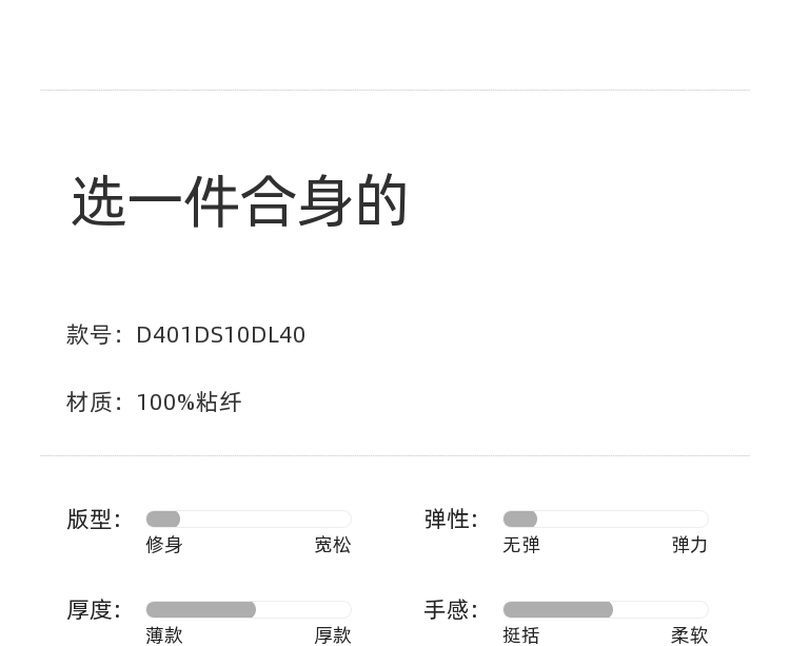 选一件合身的

款号：D401DS10DL40

材质：100%粘纤

版型：
修身 宽松

弹性：
无弹 弹力

厚度：
薄款 厚款

手感：
挺括 柔软