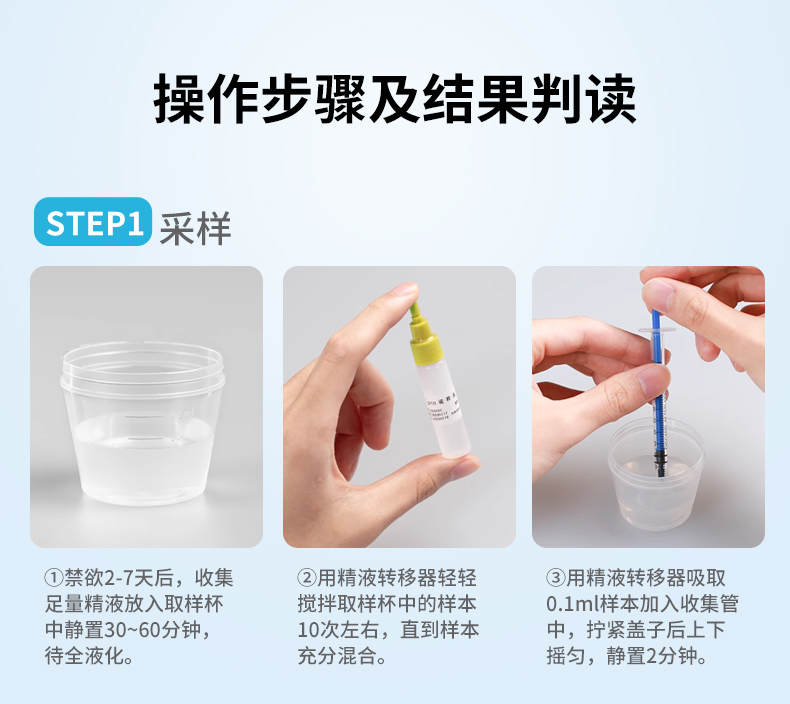 操作步骤及结果判读

STEP1 采样

①禁欲2-7天后，收集足量精液放入取样杯中静置30~60分钟，待全液化。

②用精液转移器轻轻搅拌取样杯中的样本10次左右，直到样本充分混合。

③用精液转移器吸取0.1ml样本加入收集管中，拧紧盖子后上下摇匀，静置2分钟。