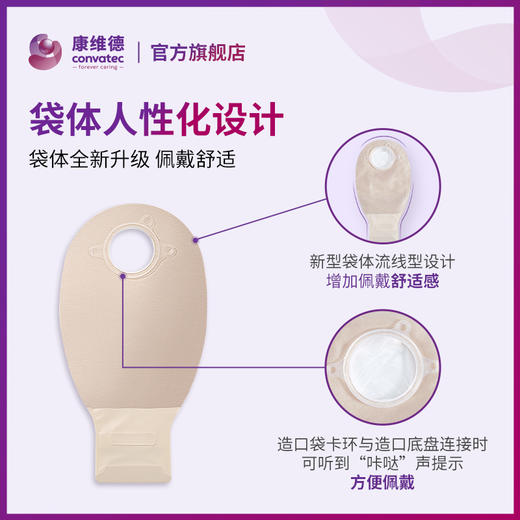 康维德
convatec
— forever caring —
官方旗舰店

袋体人性化设计
袋体全新升级 佩戴舒适

新型袋体流线型设计
增加佩戴舒适感

造口袋卡环与造口底盘连接时
可听到“咔哒”声提示
方便佩戴