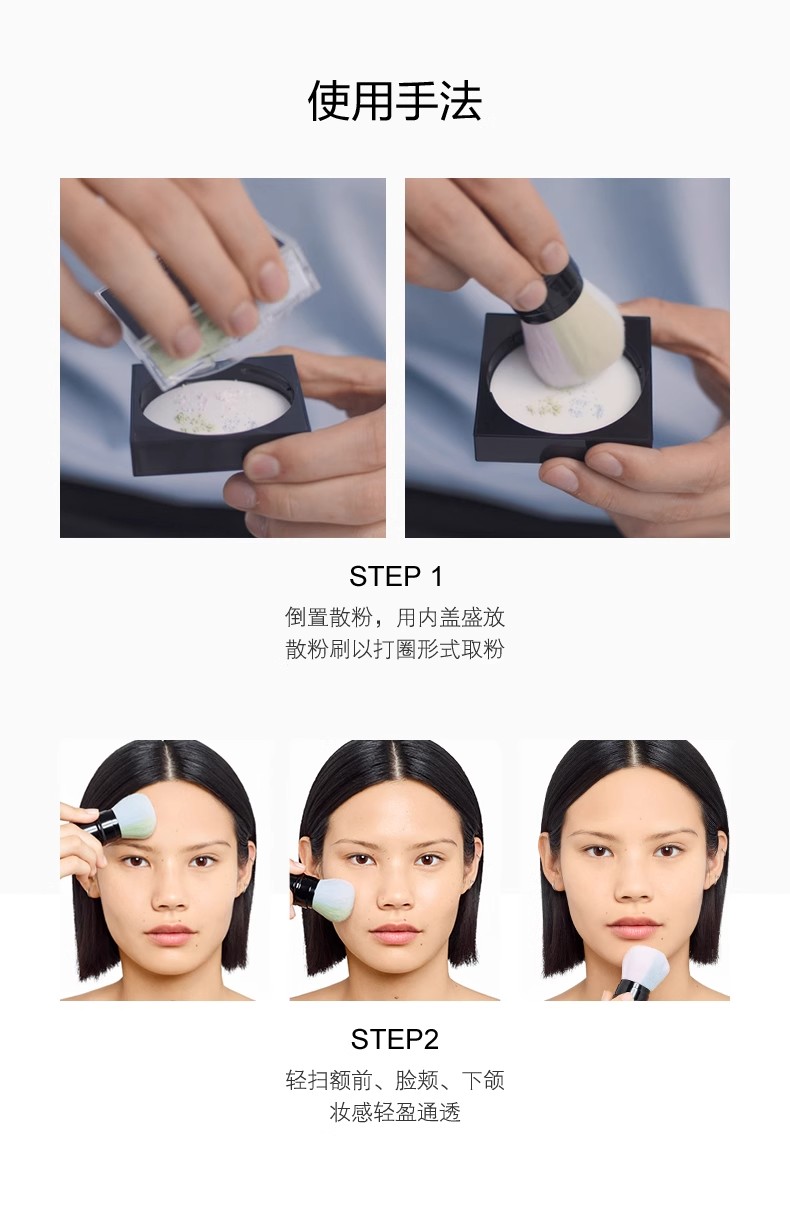 使用手法

STEP 1

倒置散粉，用内盖盛放
散粉刷以打圈形式取粉

STEP2

轻扫额前、脸颊、下颌
妆感轻盈通透