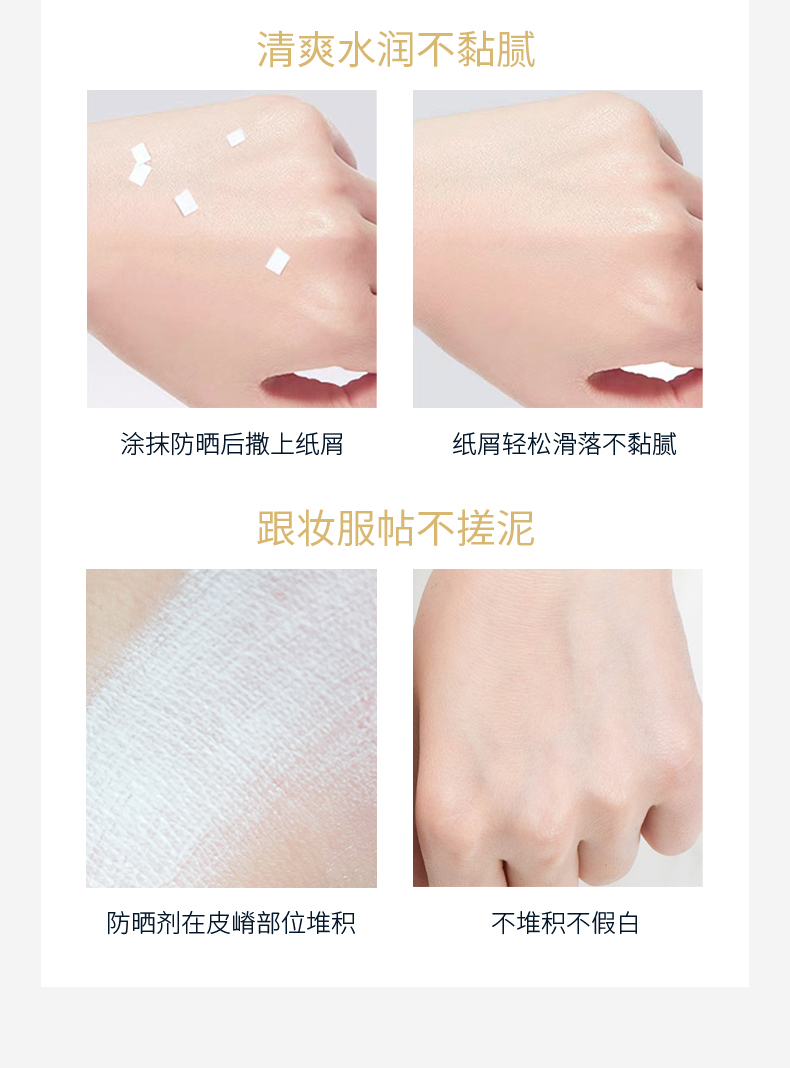 清爽水润不黏腻

涂抹防晒后撒上纸屑

纸屑轻松滑落不黏腻

跟妆服帖不搓泥

防晒剂在皮嵴部位堆积

不堆积不假白