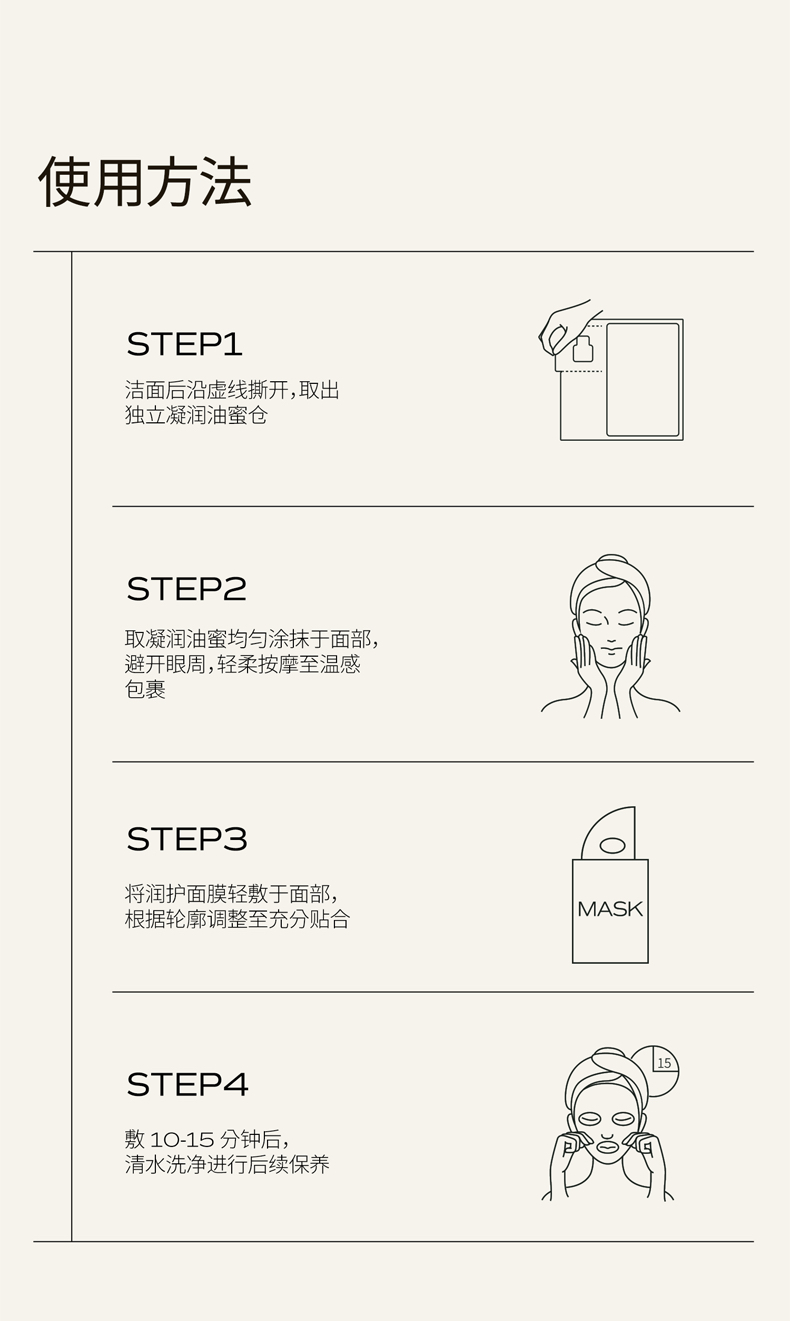 使用方法

STEP1

洁面后沿虚线撕开,取出独立凝润油蜜仓

STEP2

取凝润油蜜均匀涂抹于面部,避开眼周,轻柔按摩至温感包裹

STEP3

将润护面膜轻敷于面部,根据轮廓调整至充分贴合

MASK

STEP4

敷 10-15 分钟后,清水洗净进行后续保养

15