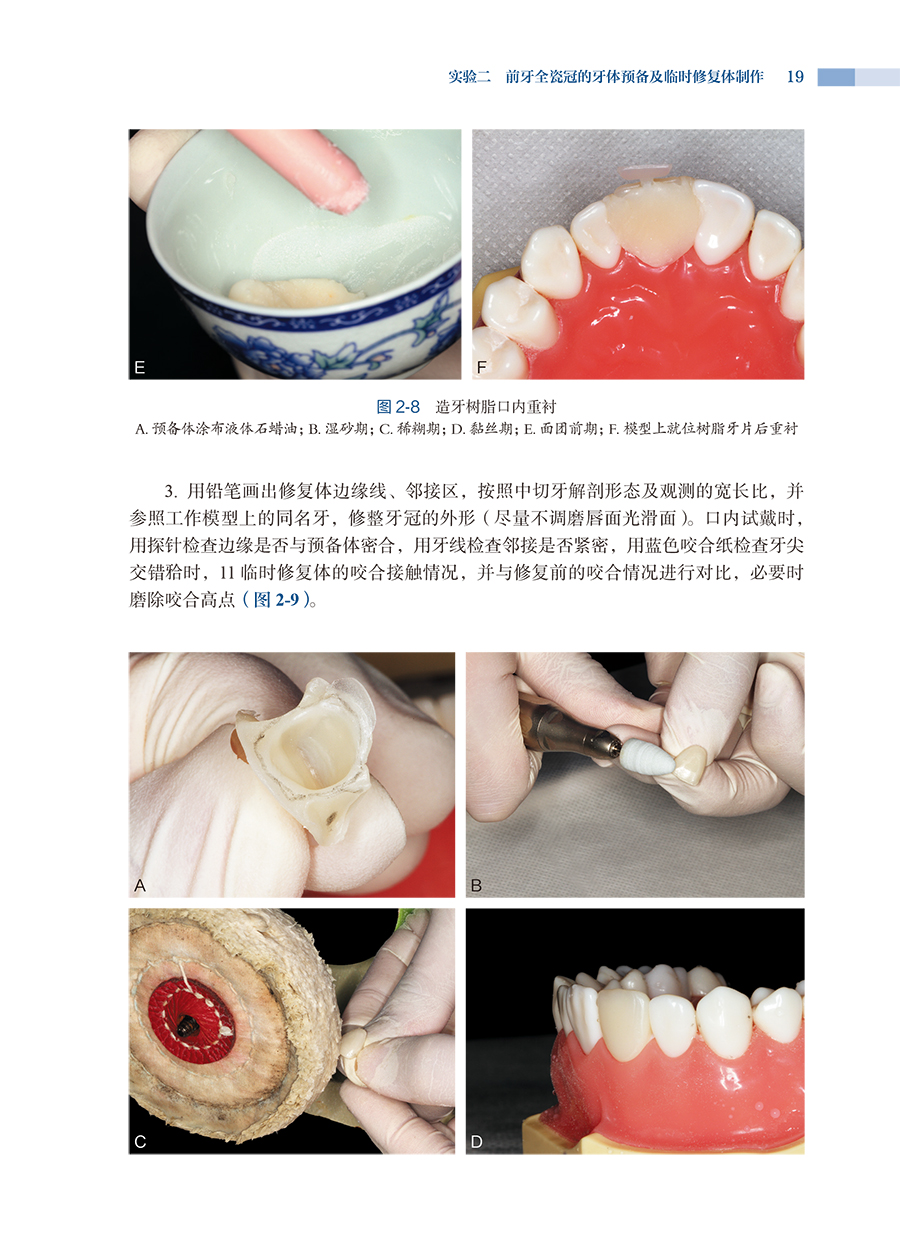 实验二　前牙全瓷冠的牙体预备及临时修复体制作　19

E

F

图 2-8　造牙树脂口内重衬

A. 预备体涂布液体石蜡油；B. 湿砂期；C. 稀糊期；D. 黏丝期；E. 面团前期；F. 模型上就位树脂牙片后重衬

3. 用铅笔画出修复体边缘线、邻接区，按照中切牙解剖形态及观测的宽长比，并参照工作模型上的同名牙，修整牙冠的外形（尽量不调磨唇面光滑面）。口内试戴时，用探针检查边缘是否与预备体密合，用牙线检查邻接是否紧密，用蓝色咬合纸检查牙尖交错𬌗时，11 临时修复体的咬合接触情况，并与修复前的咬合情况进行对比，必要时磨除咬合高点（图 2-9）。

A

B

C

D