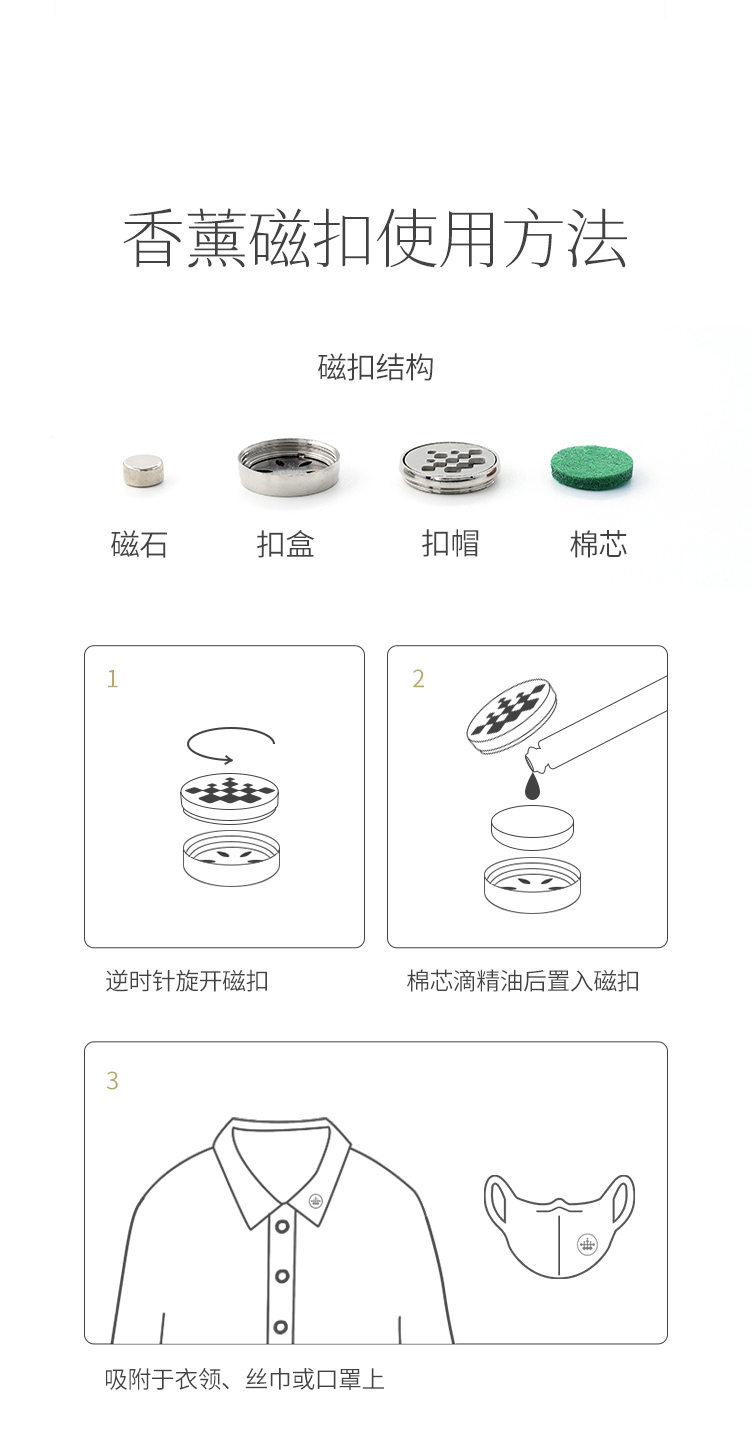 香薰磁扣使用方法

磁扣结构

磁石　扣盒　扣帽　棉芯

1

逆时针旋开磁扣

2

棉芯滴精油后置入磁扣

3

吸附于衣领、丝巾或口罩上