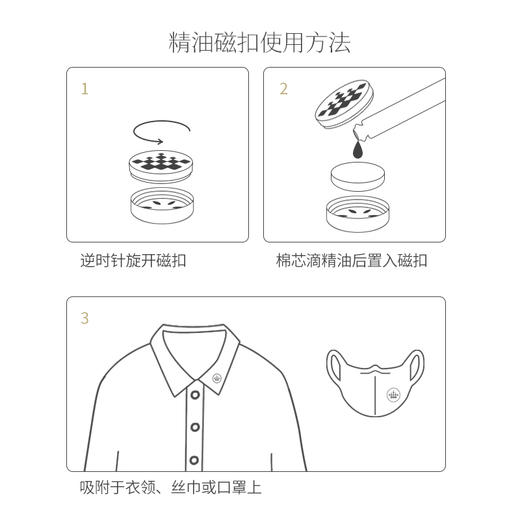 精油磁扣使用方法

1

逆时针旋开磁扣

2

棉芯滴精油后置入磁扣

3

吸附于衣领、丝巾或口罩上