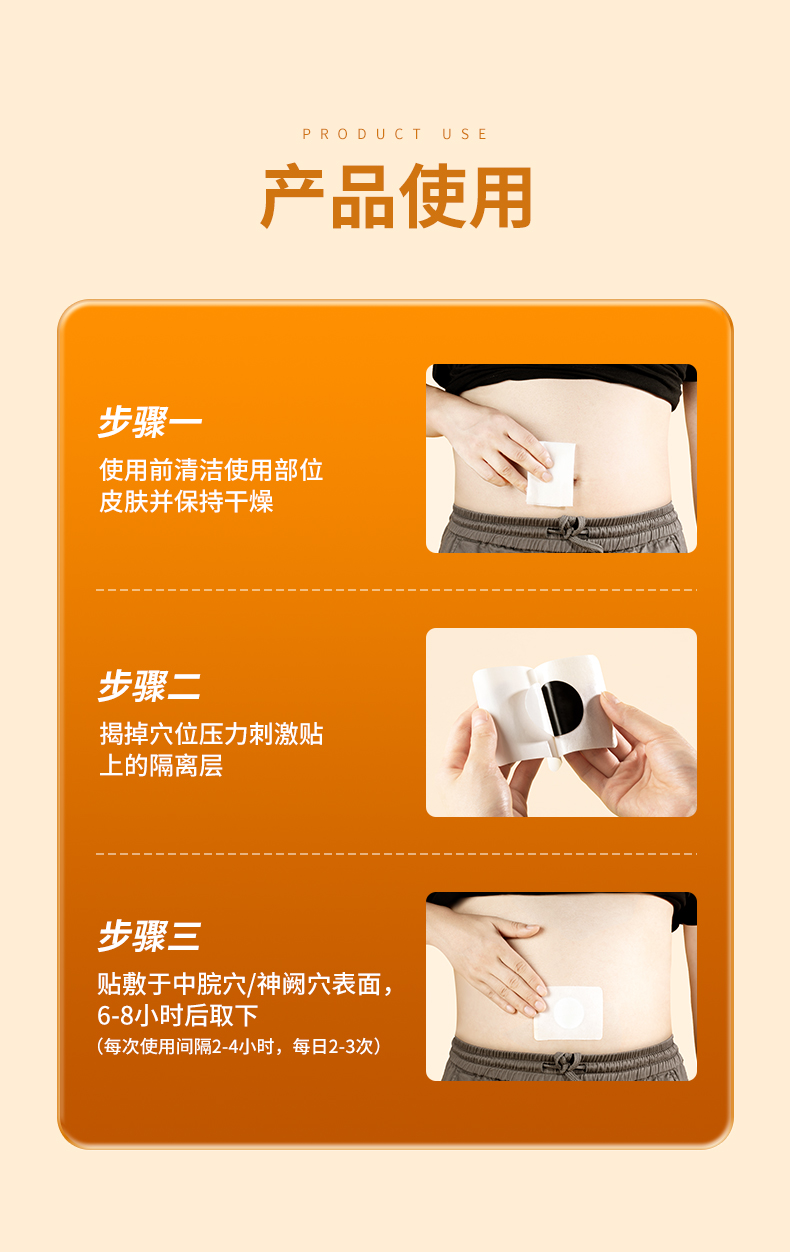 PRODUCT USE

产品使用

步骤一

使用前清洁使用部位皮肤并保持干燥

步骤二

揭掉穴位压力刺激贴上的隔离层

步骤三

贴敷于中脘穴/神阙穴表面，6-8小时后取下

（每次使用间隔2-4小时，每日2-3次）